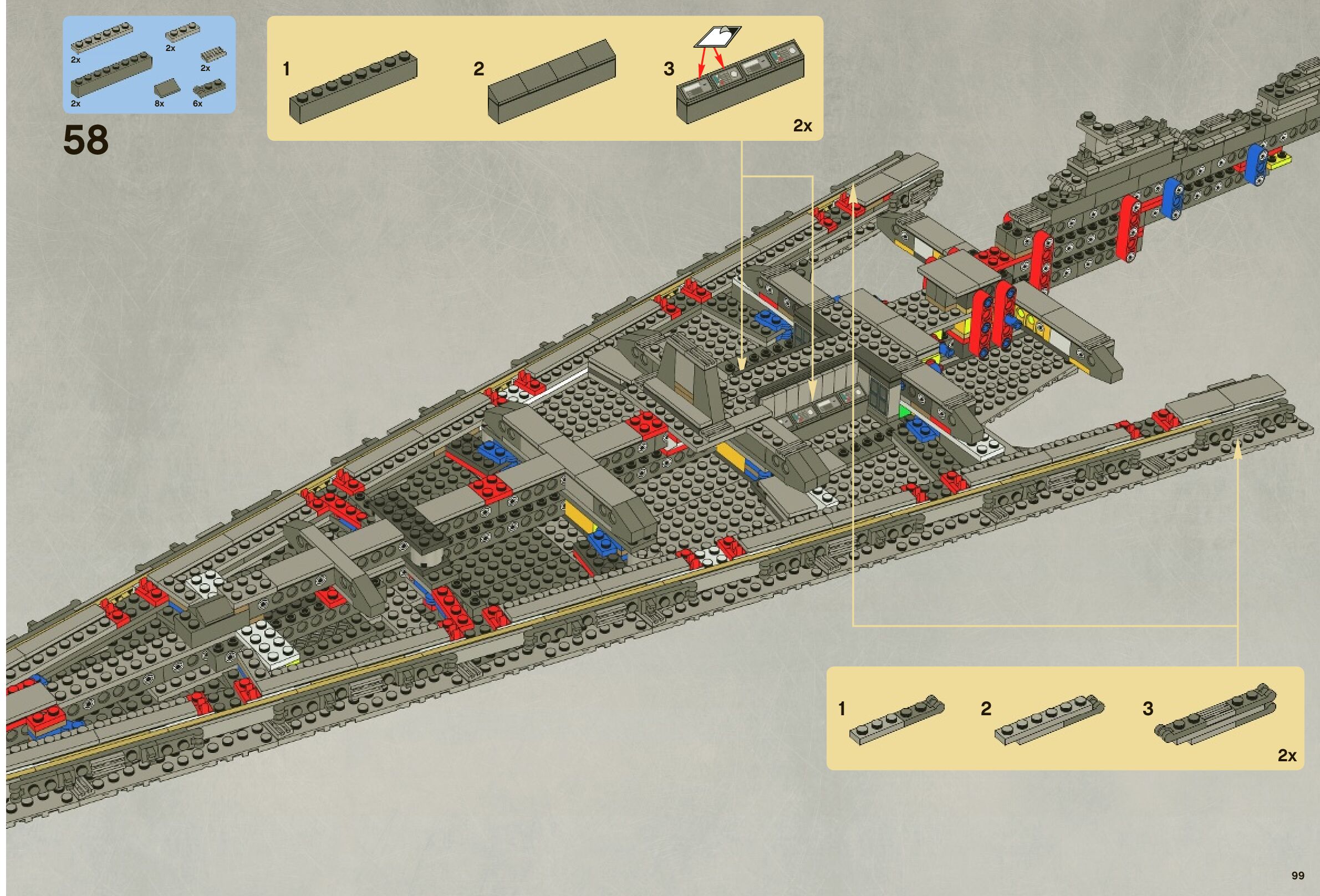 2x
2x
2x
2x
8x
6x

58

1
2
3
2x

1
2
3
2x

99