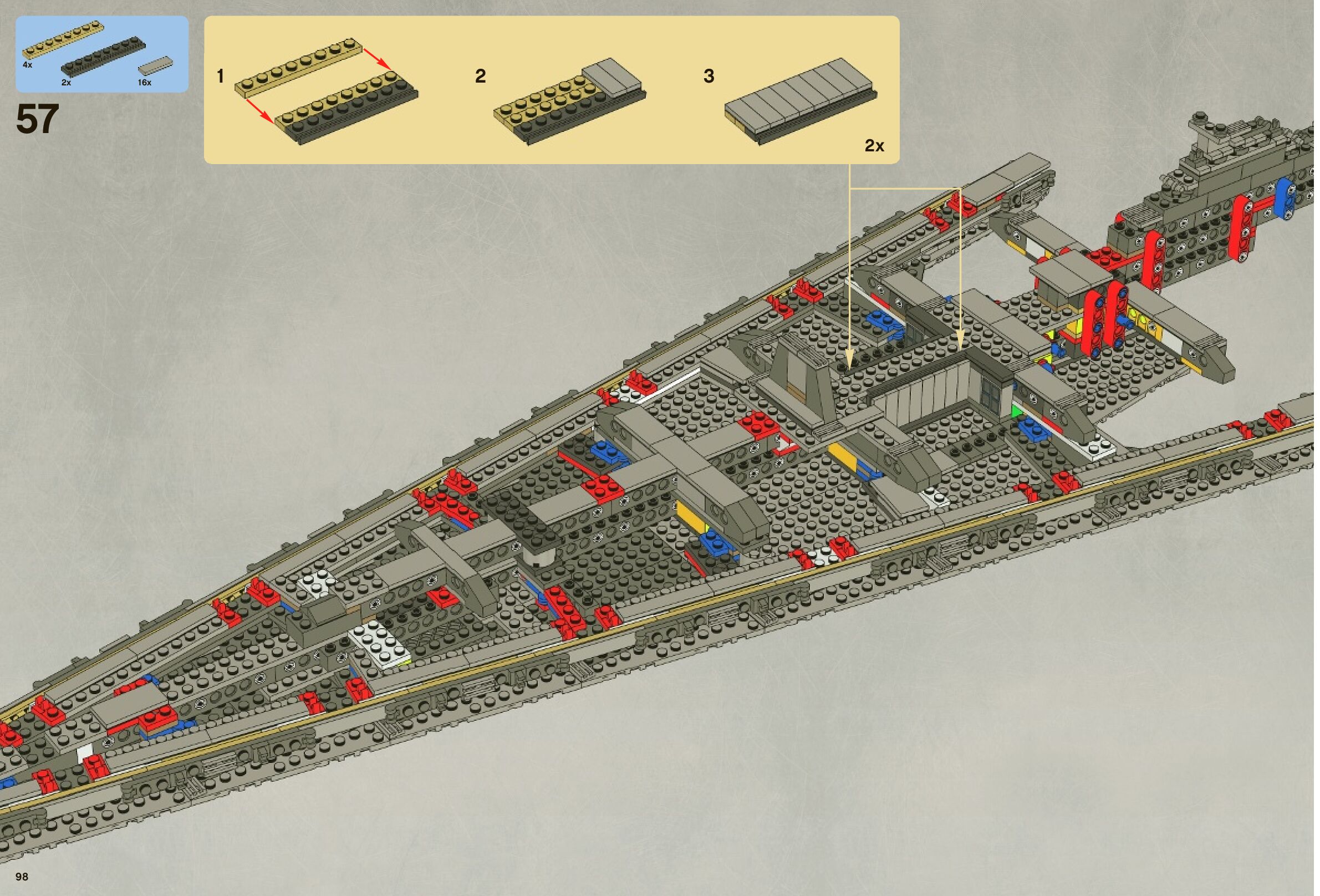 4x
2x
16x

57

1

2

3

2x

98