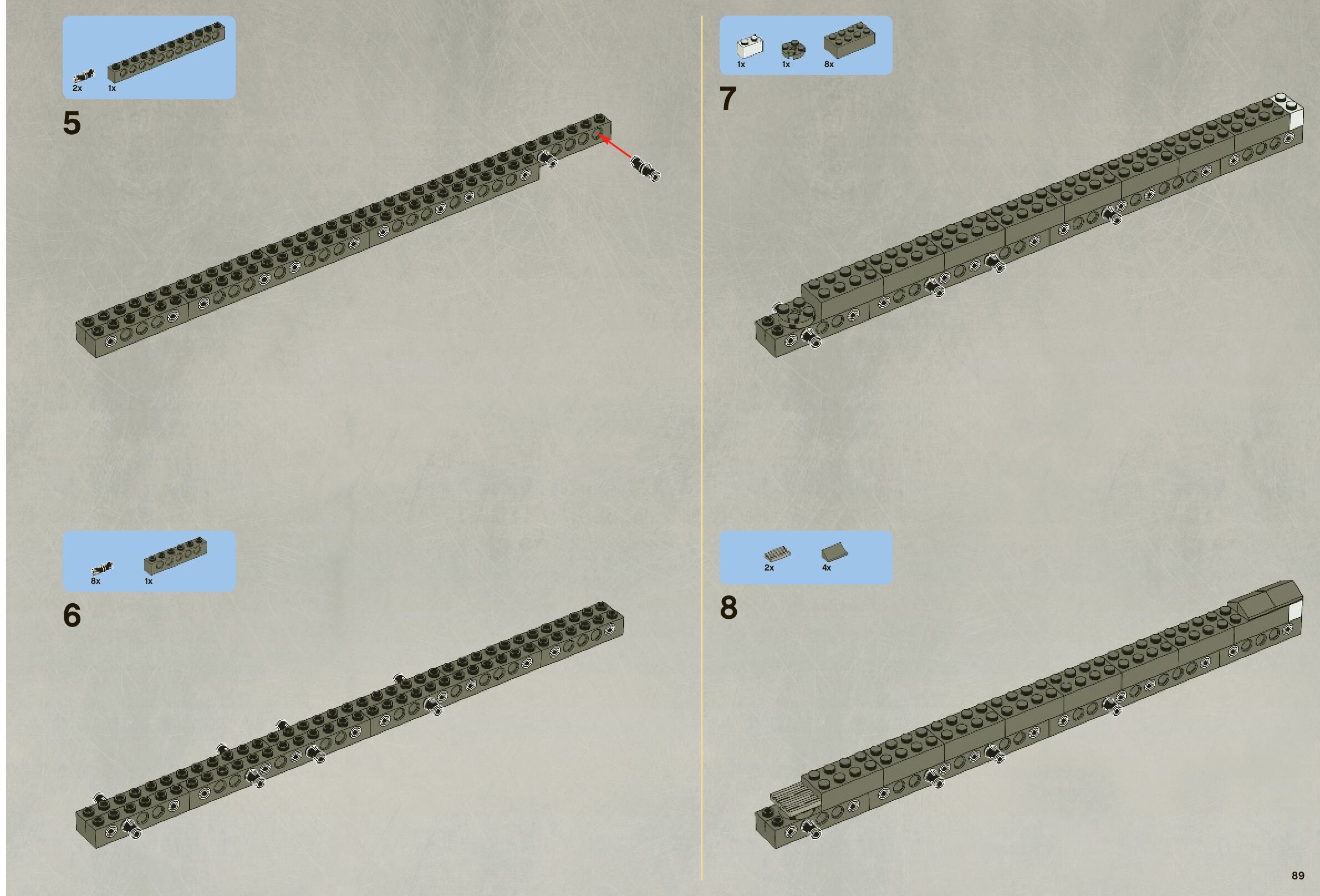 2x 1x

5

8x 1x

6

1x 1x 8x

7

2x 4x

8

89