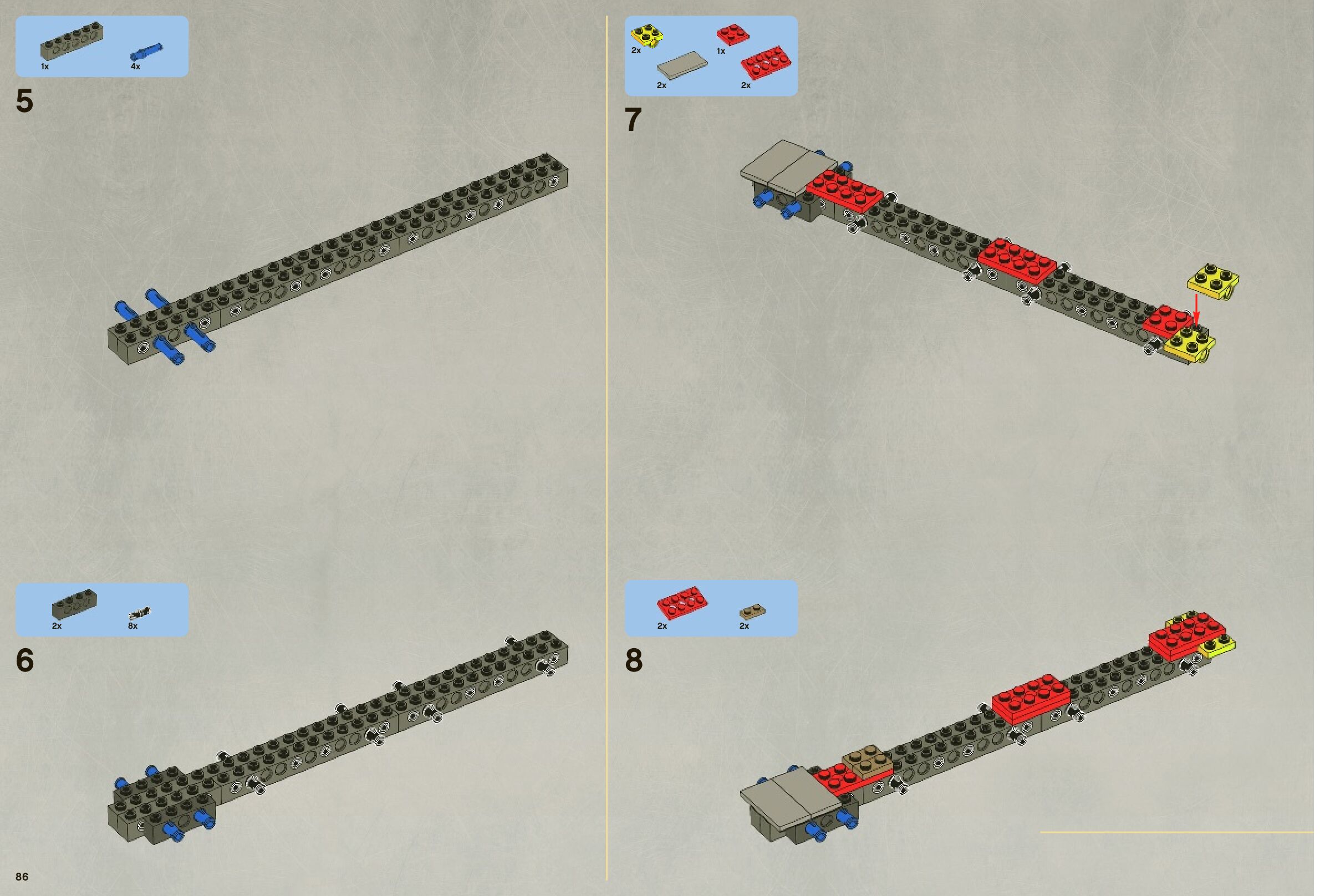 1x
4x

5

2x
8x

6

86

2x
1x
2x
2x

7

2x
2x

8