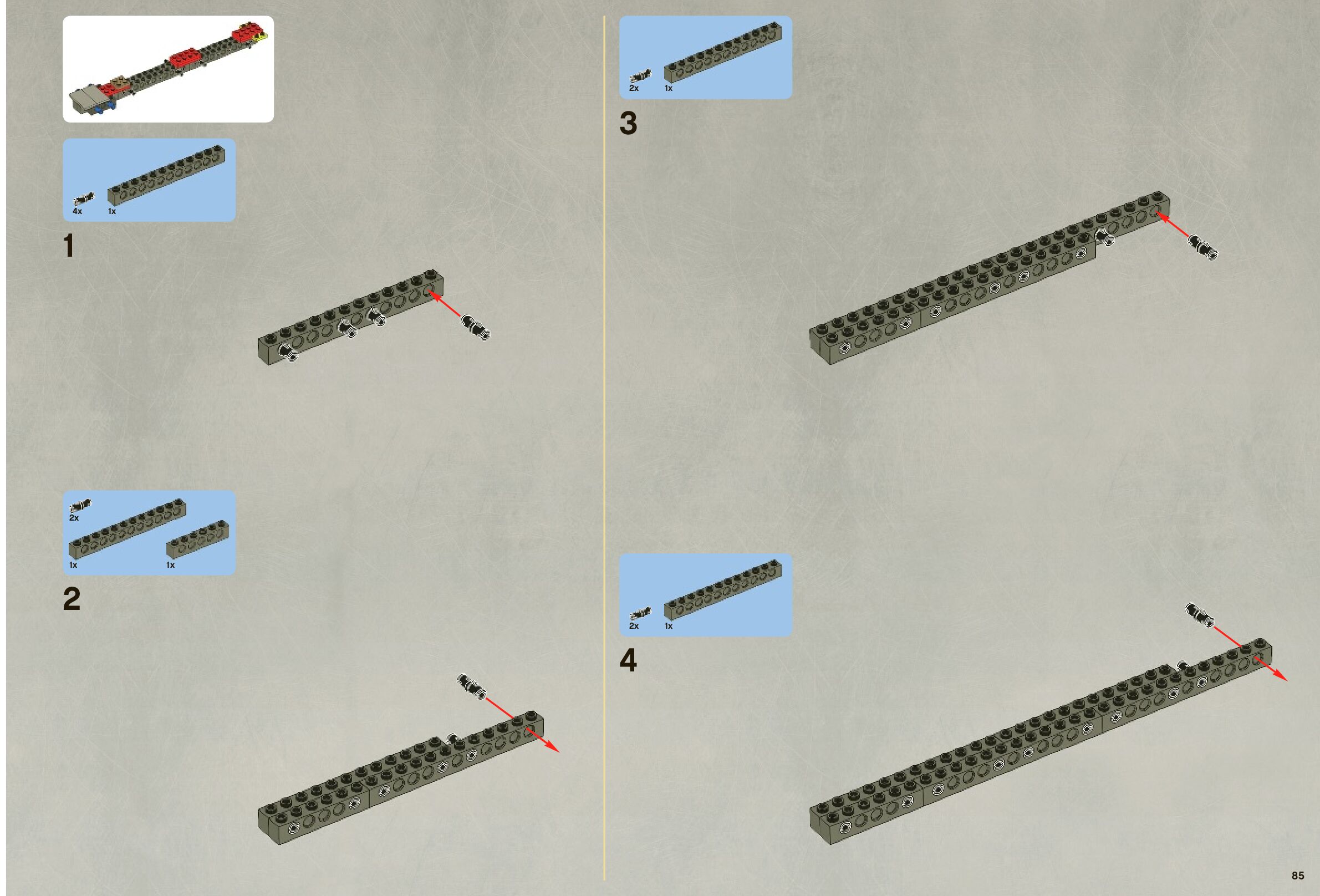 4x 1x

1

2x

1x 1x

2

2x 1x

3

2x 1x

4

85