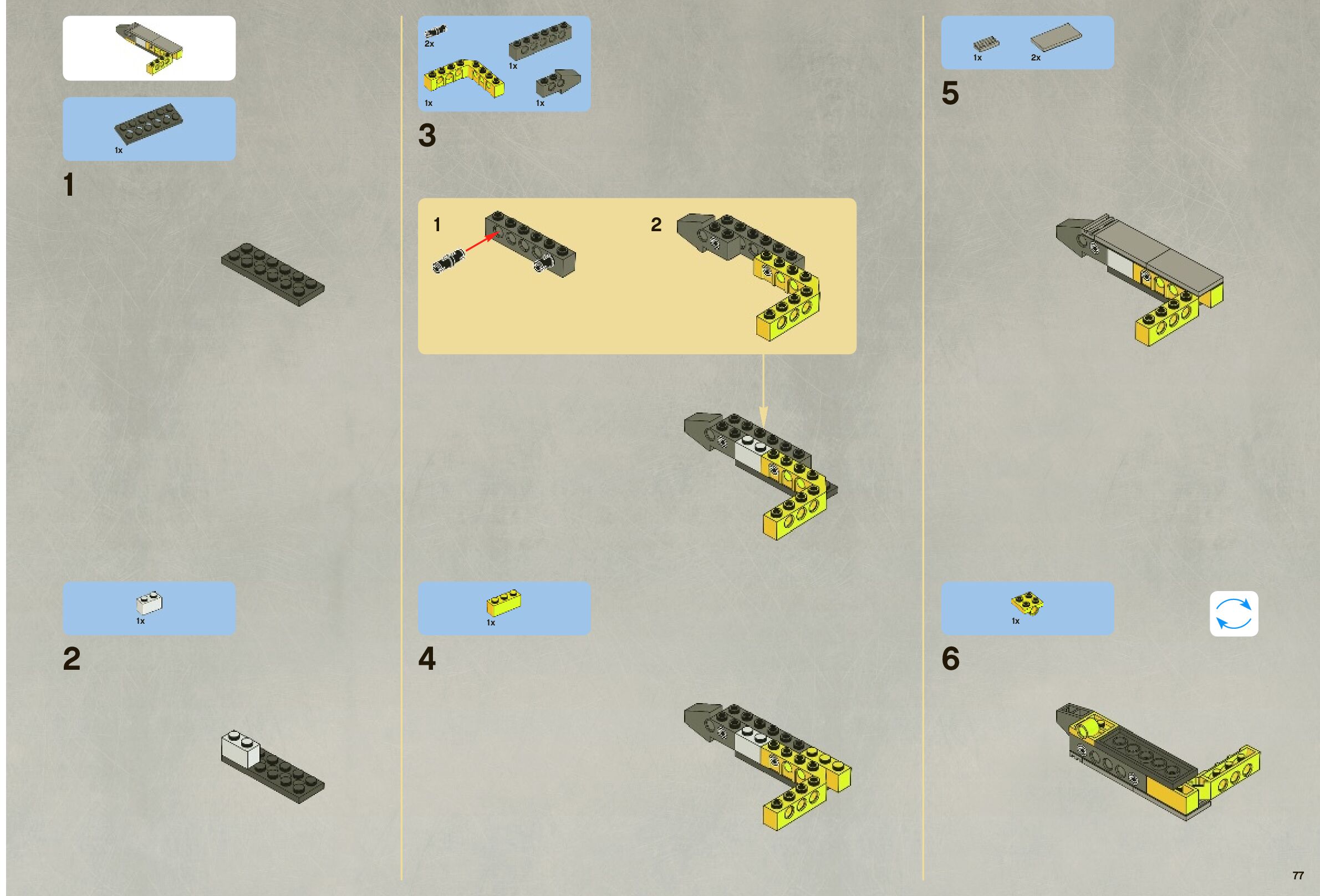 1x

1

1x

2

2x

1x

1x

1x

3

1

2

1x

4

1x

2x

5

1x

6

77