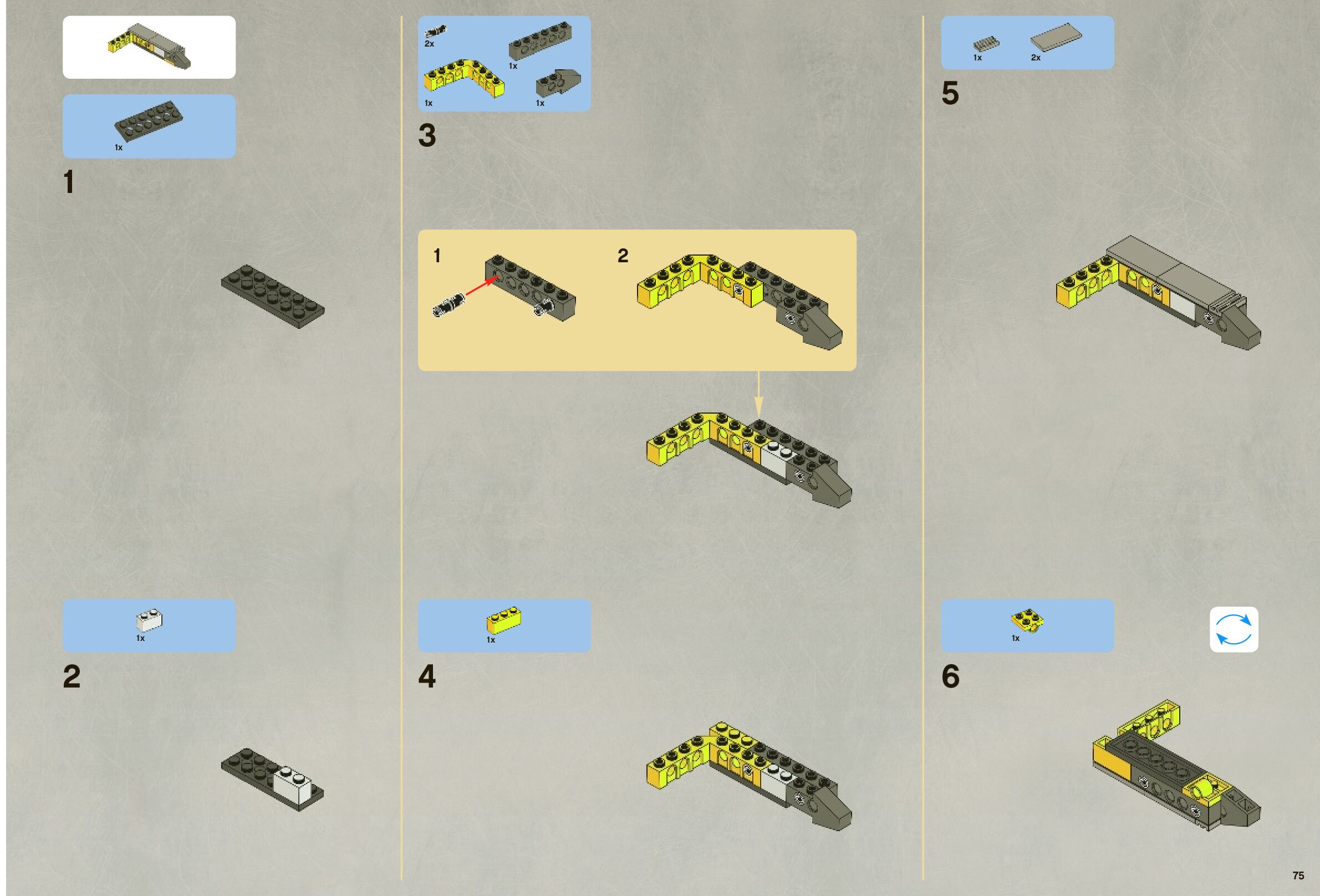 1x

1

1x

2

2x

1x

1x

1x

3

1

2

1x

4

1x

2x

5

1x

6

75