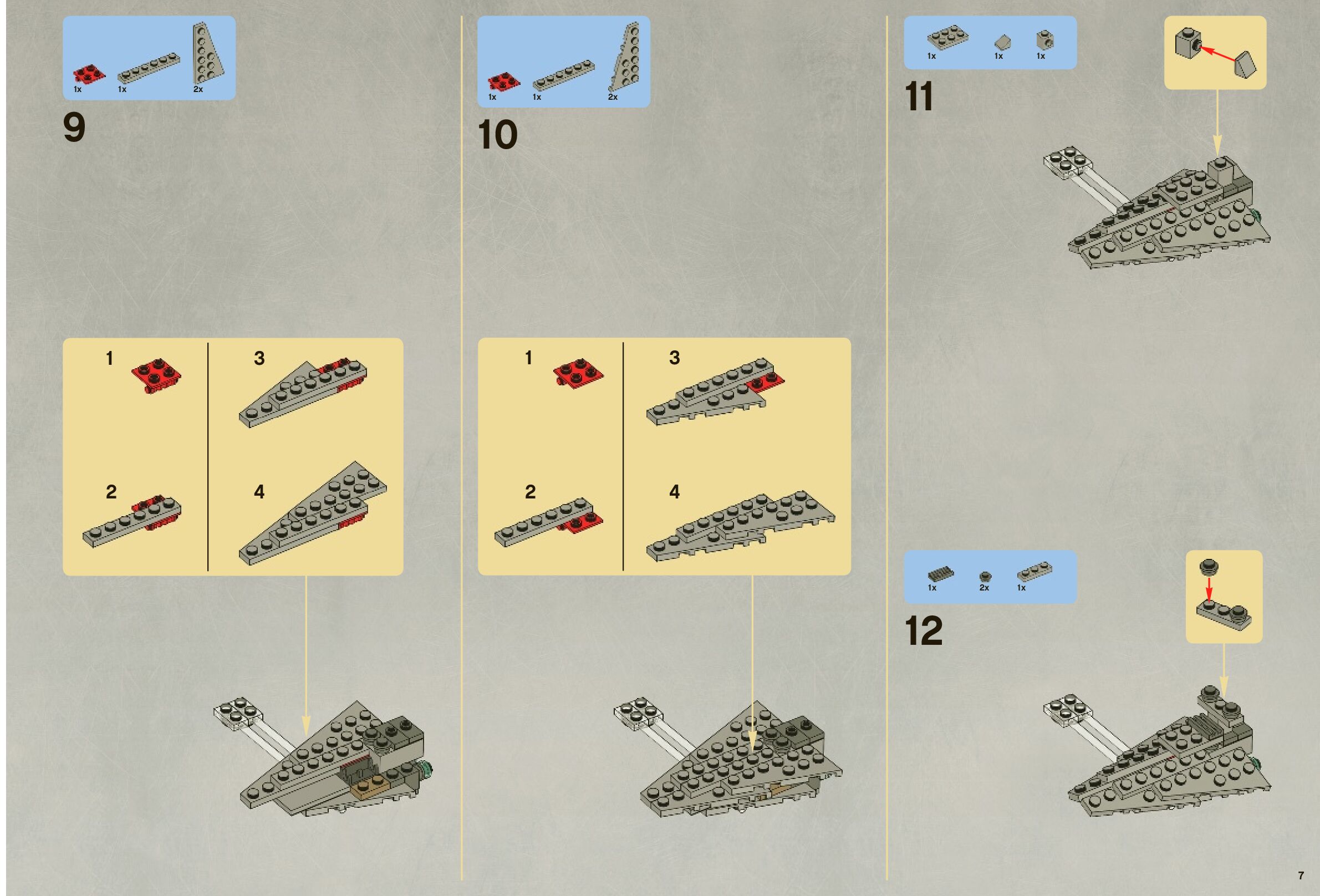 1x 1x 2x

9

1

2

3

4

1x 1x 2x

10

1

2

3

4

1x 1x 1x

11

1x 2x 1x

12

7