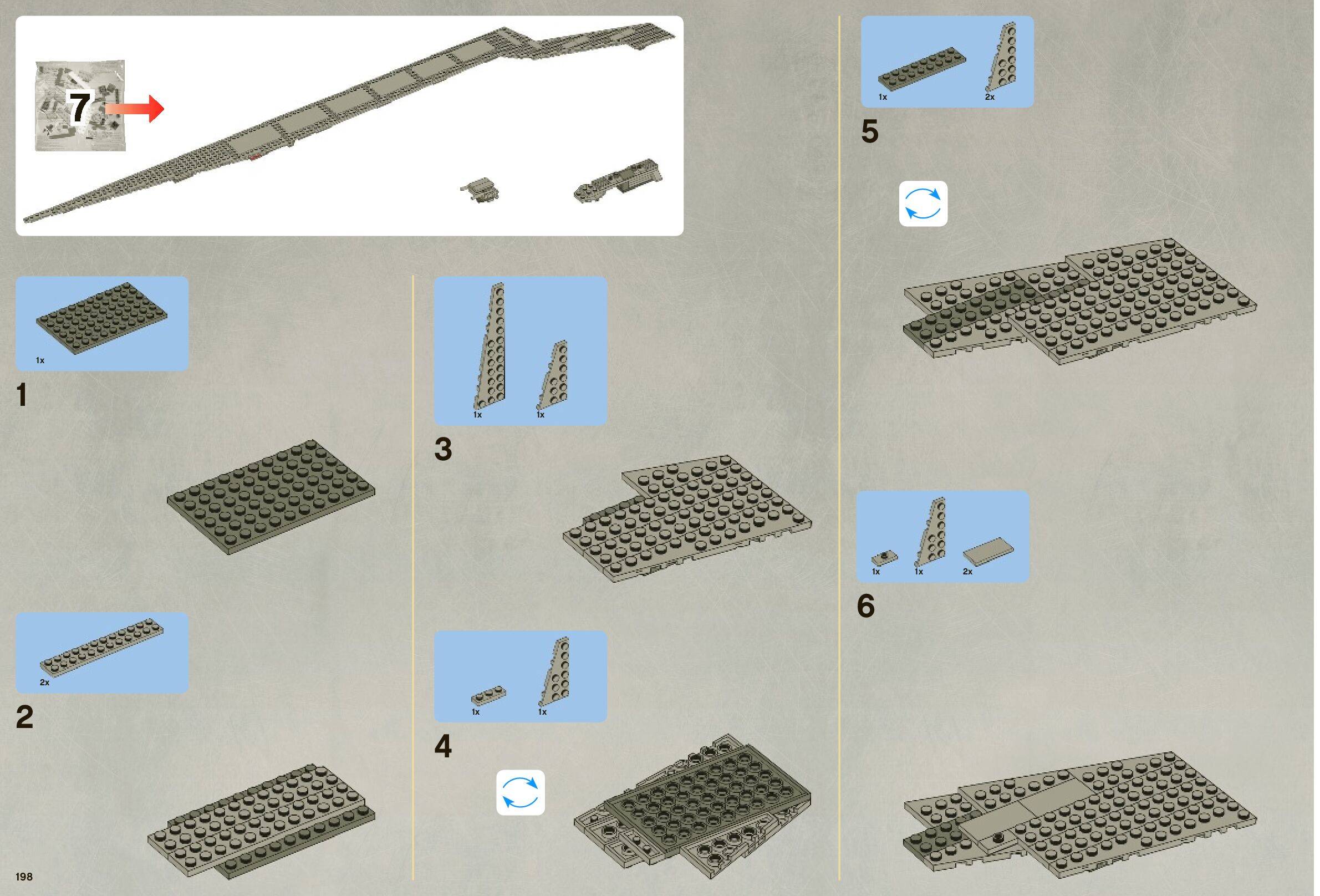 7

1x

1

2x

2

1x

1x

3

1x

1x

4

1x

2x

5

1x

1x

2x

6

198