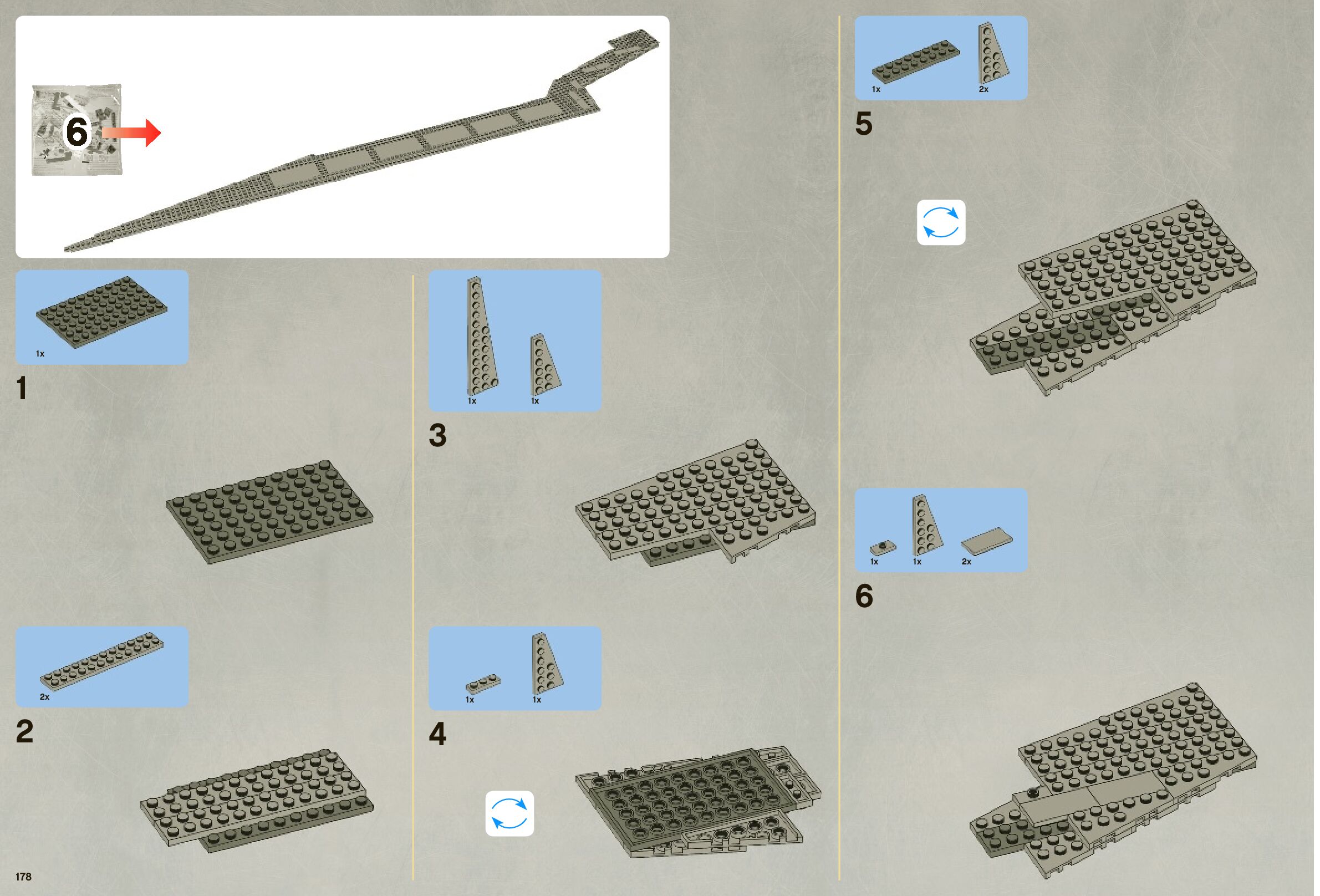 6

1x

1

2x

2

1x

1x

3

1x

1x

4

1x

2x

5

1x

1x

2x

6

178