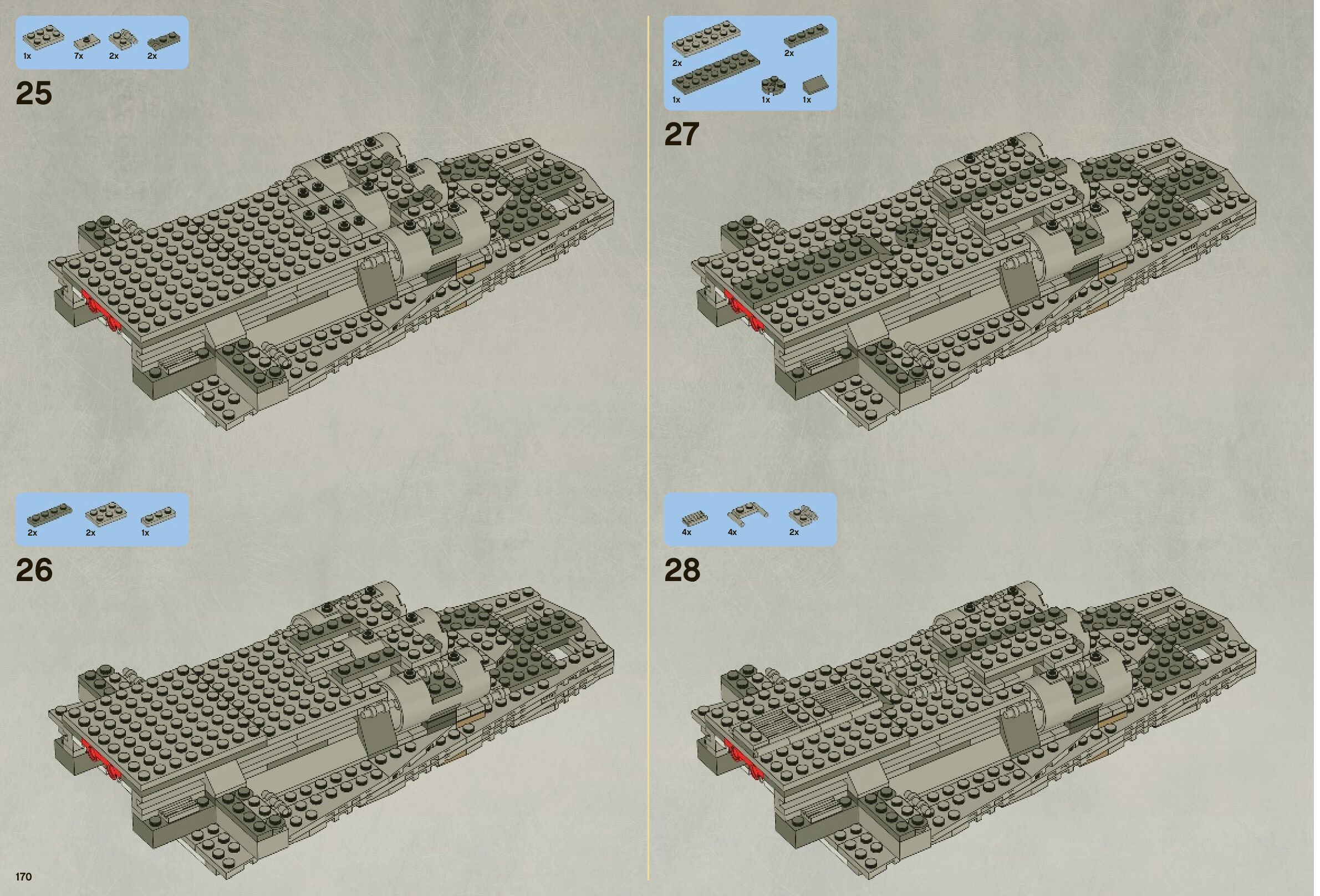 1x 7x 2x 2x

25

2x 2x 1x

26

170

2x 2x 1x 1x 1x

27

4x 4x 2x

28