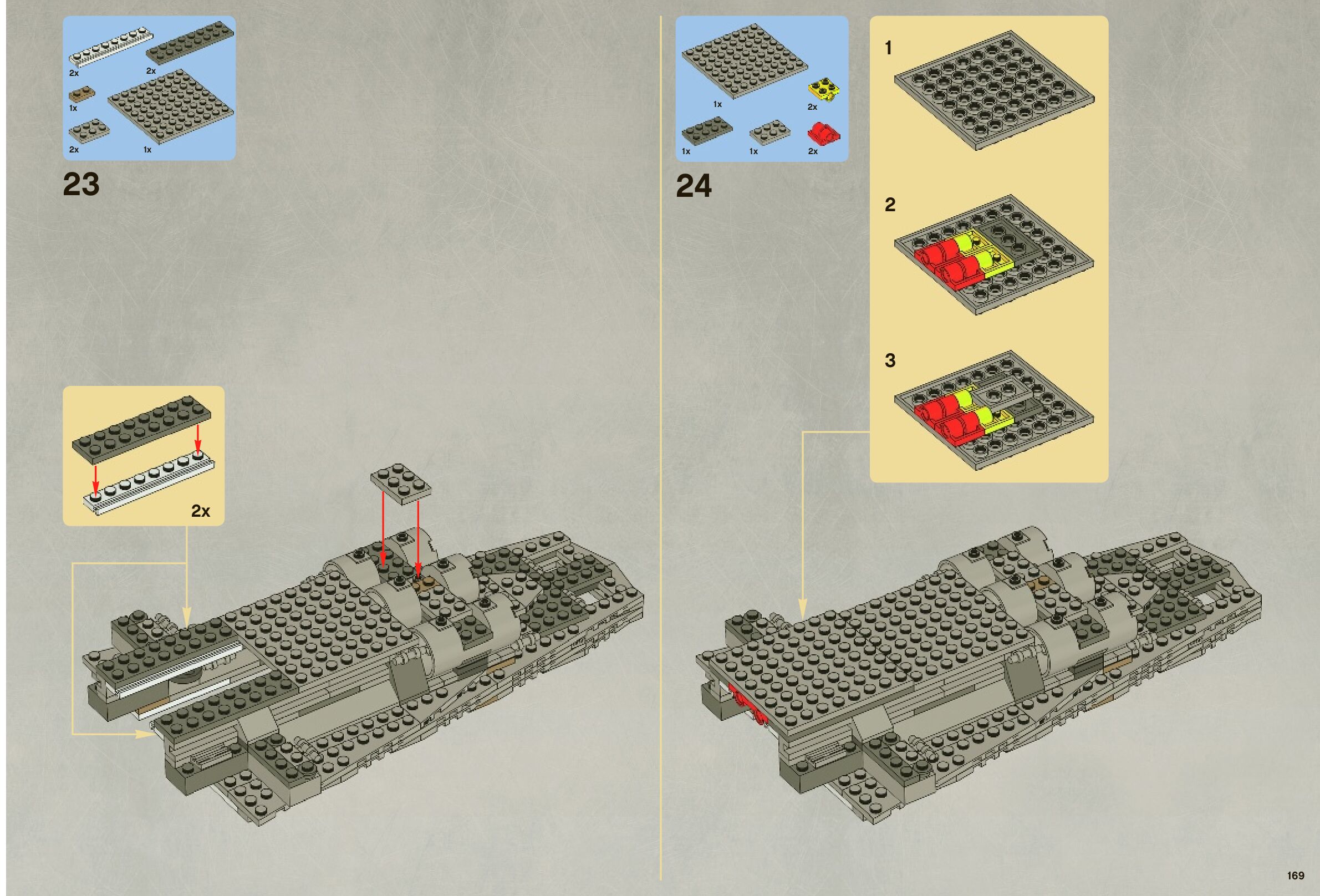 2x
2x
1x
2x
1x

23

2x

1x
2x
1x
1x
2x

24

1

2

3

169