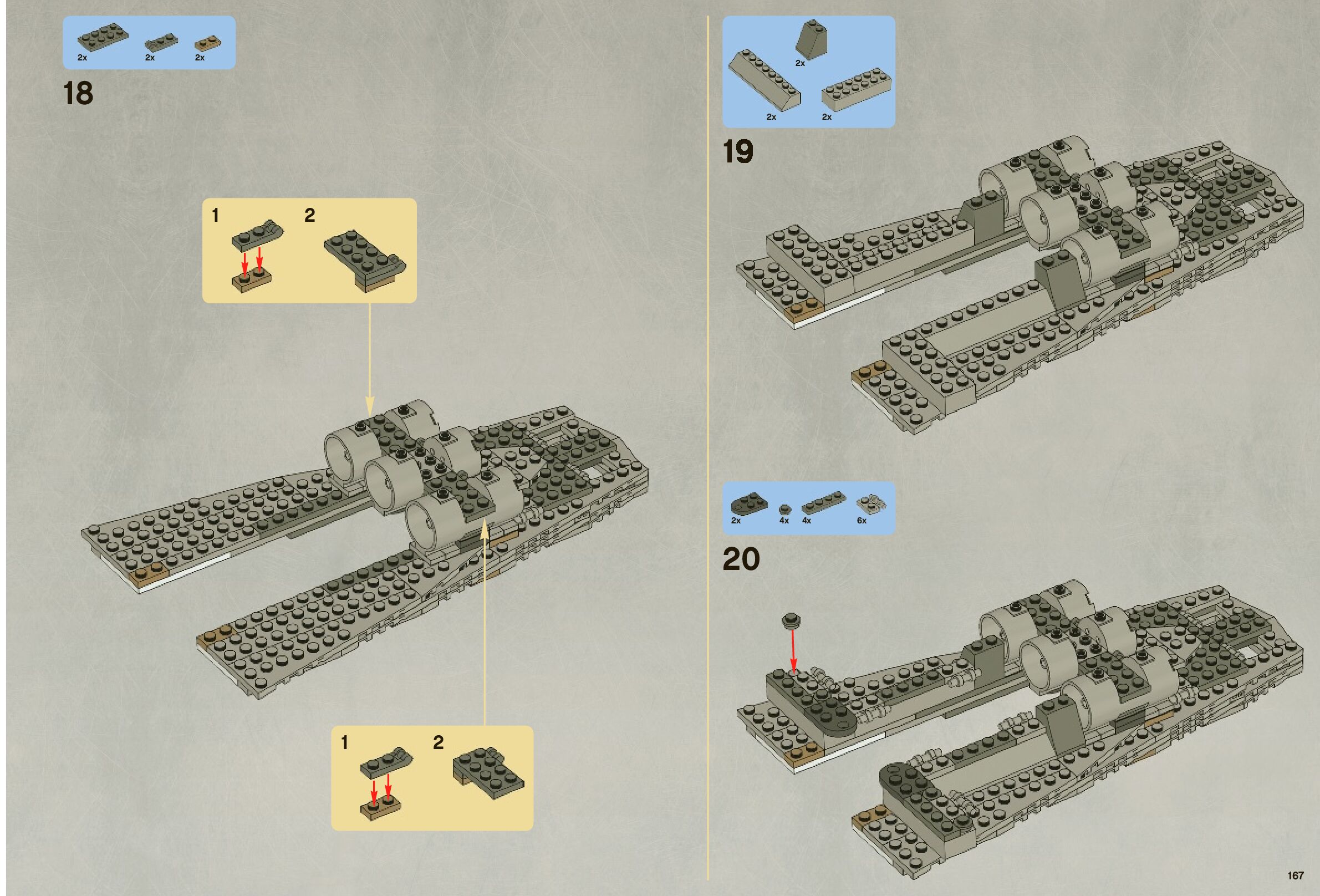 2x 2x 2x

18

1 2

1 2

2x
2x 2x

19

2x 4x 4x 6x

20

167