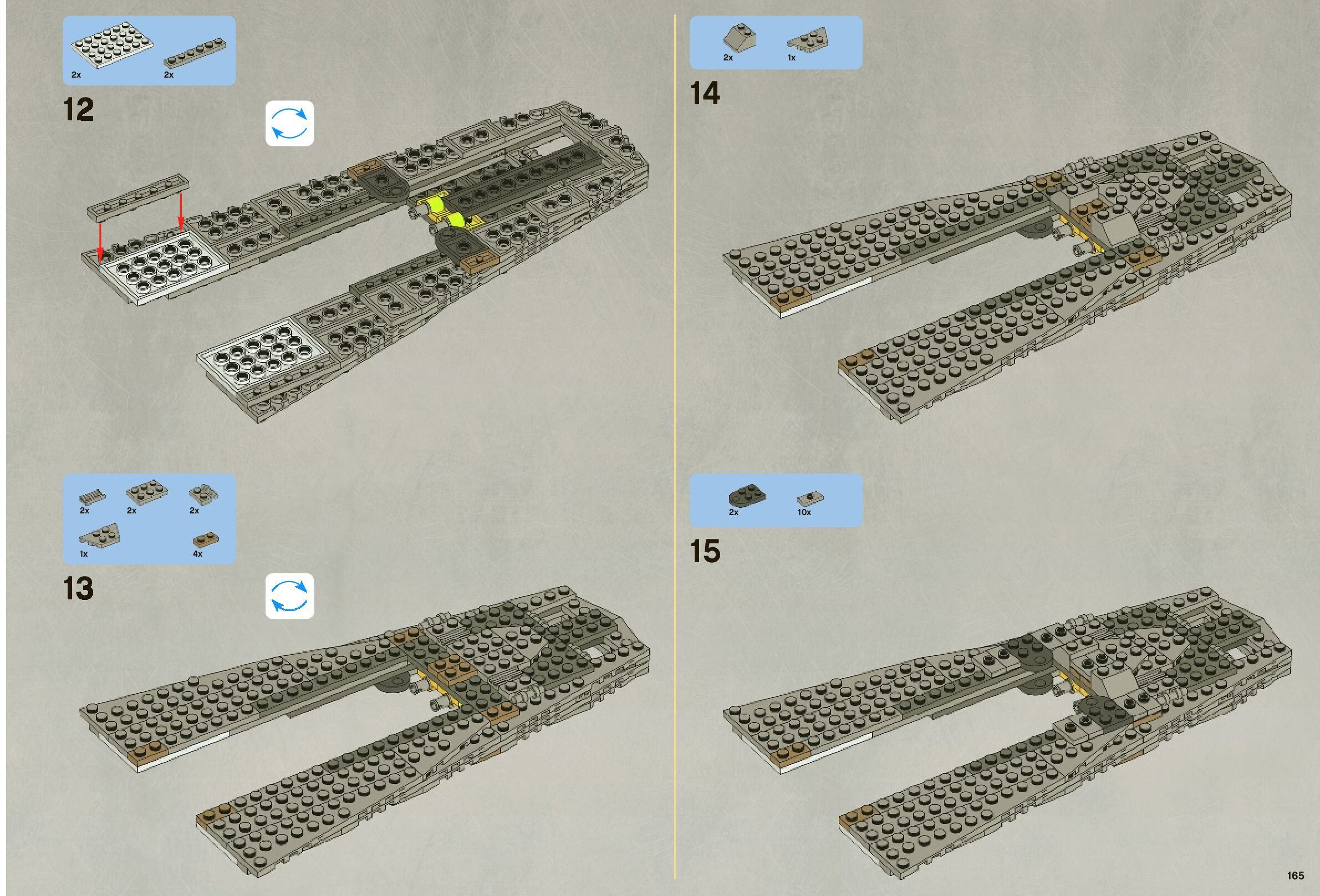 2x 2x

12

2x 2x 2x
1x 4x

13

2x 1x

14

2x 10x

15

165