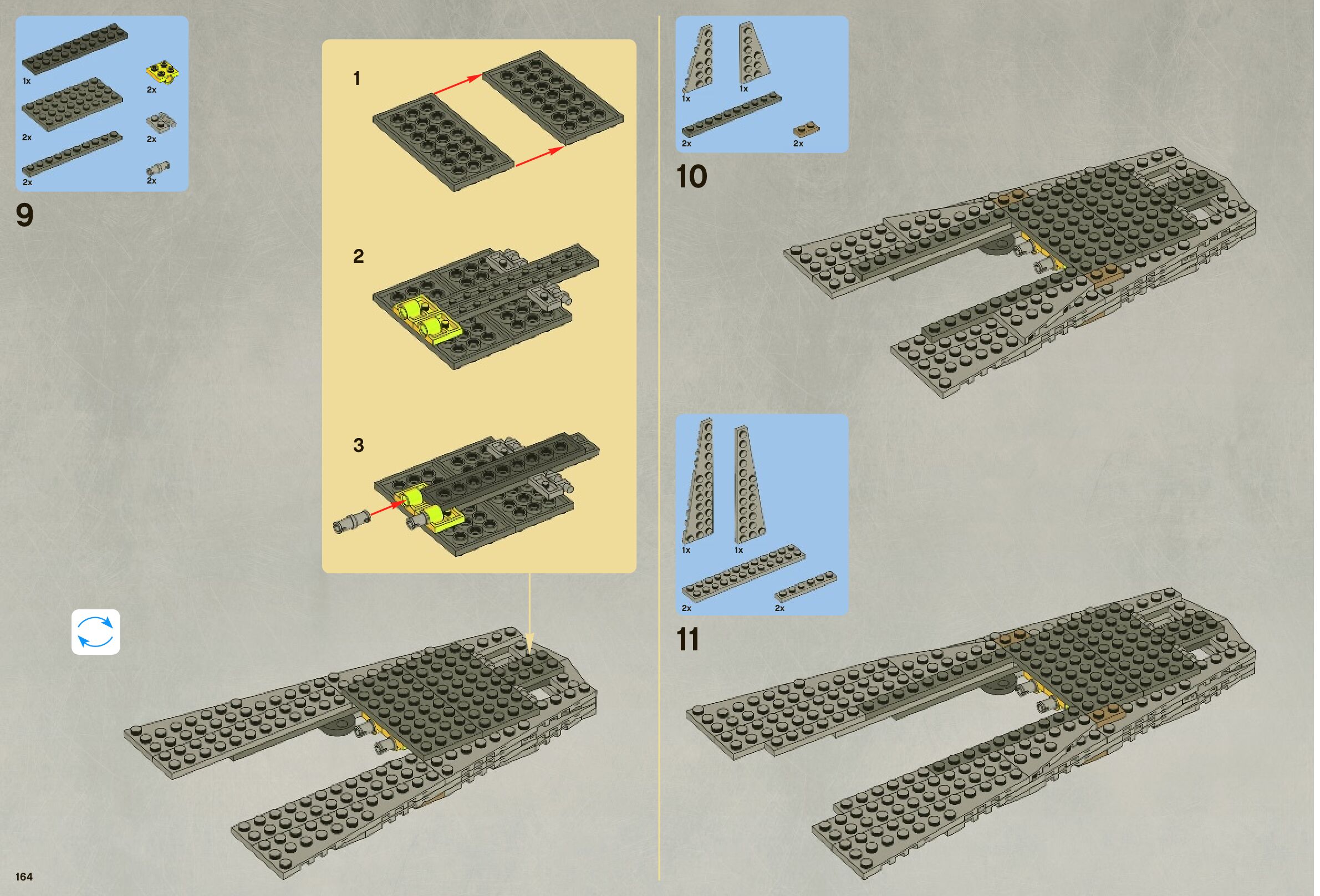 1x
2x
2x
2x
2x
2x

9

1

2

3

1x
1x
2x
2x

10

1x
1x
2x
2x

11

164