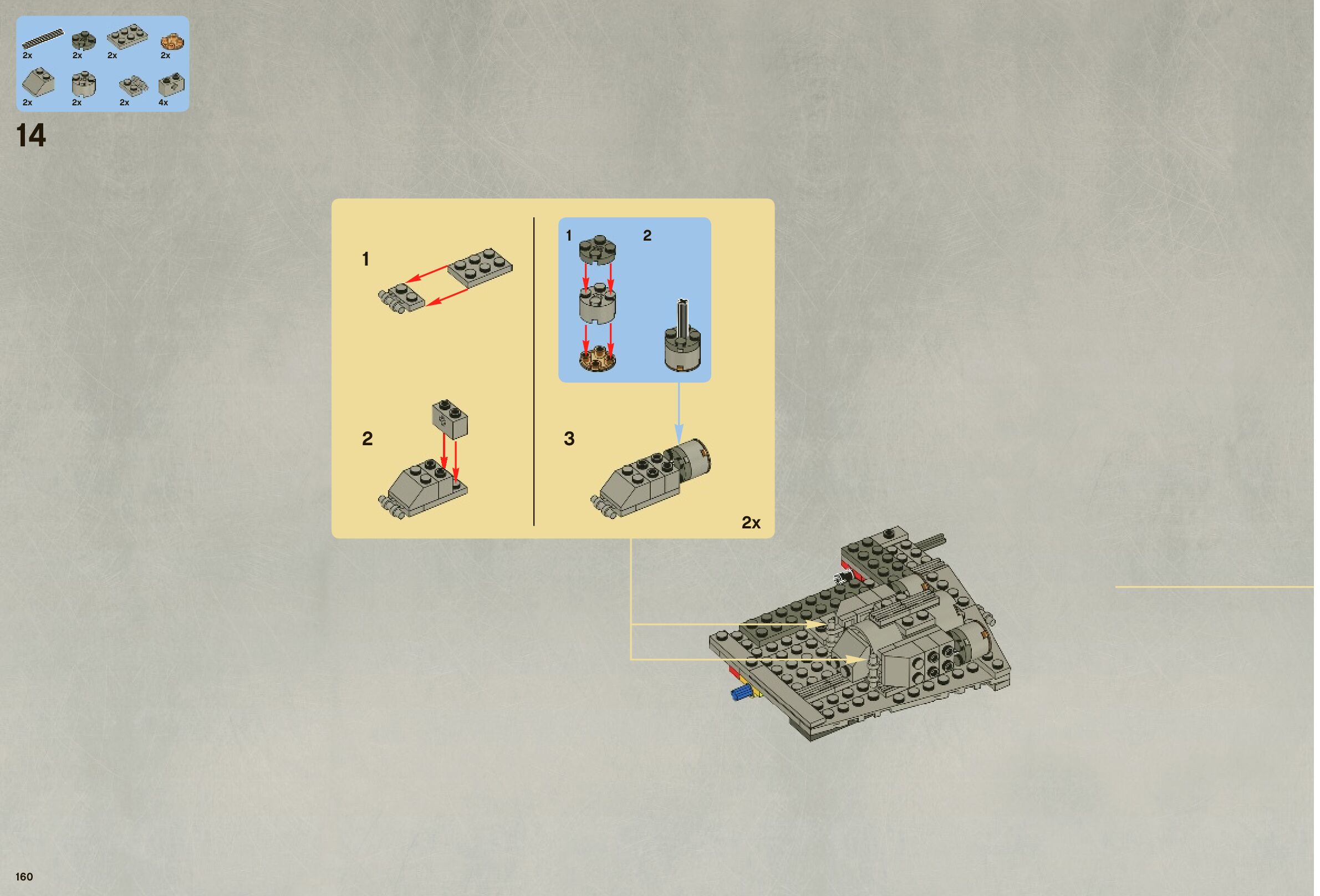 2x 2x 2x 2x
2x 2x 2x 4x

14

1

2

1 2

3

2x

160