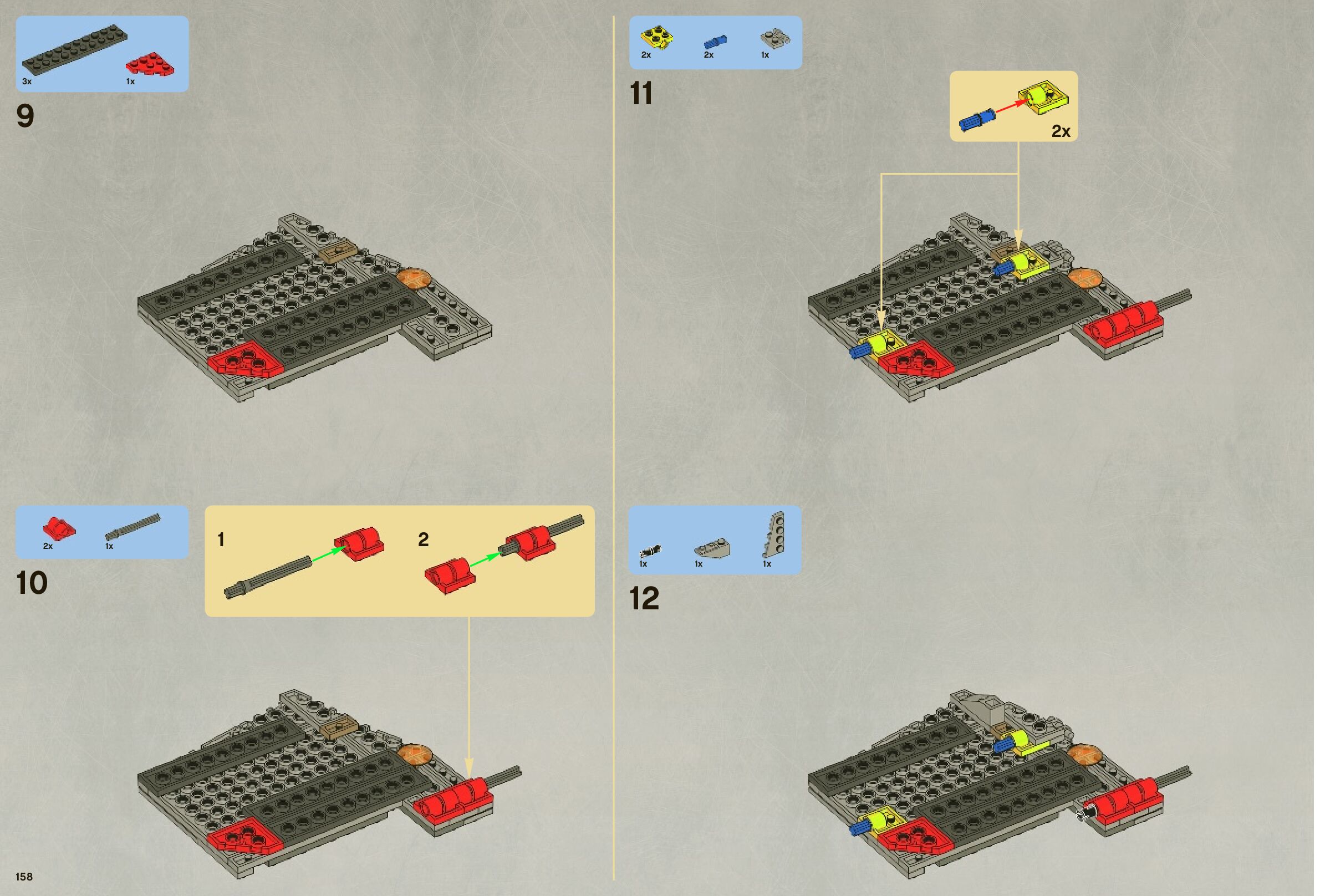 3x 1x

9

2x 1x

10

1

2

158

2x 2x 1x

11

2x

1x 1x 1x

12