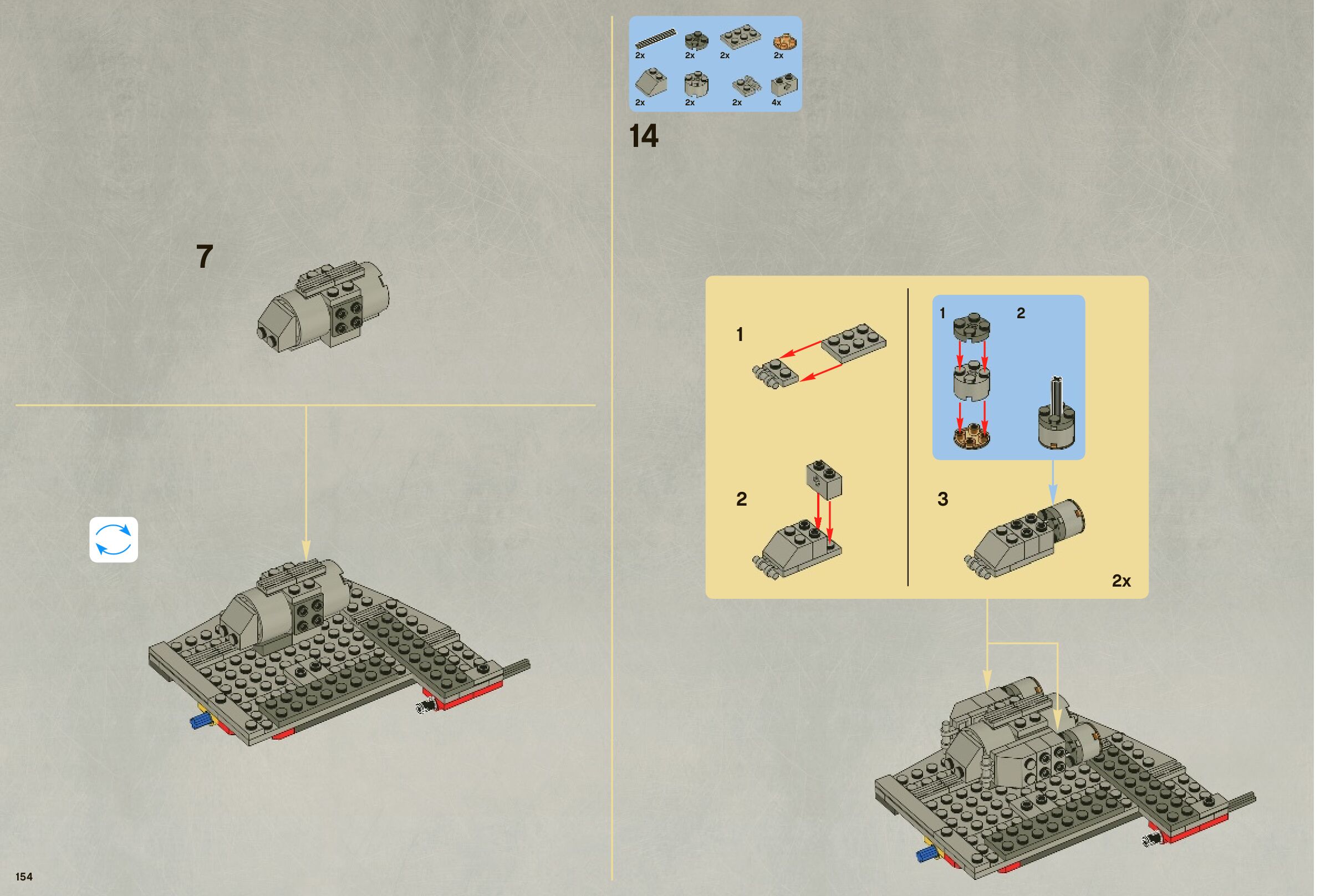 7

154

2x 2x 2x 2x
2x 2x 2x 4x

14

1

2

1 2

3

2x