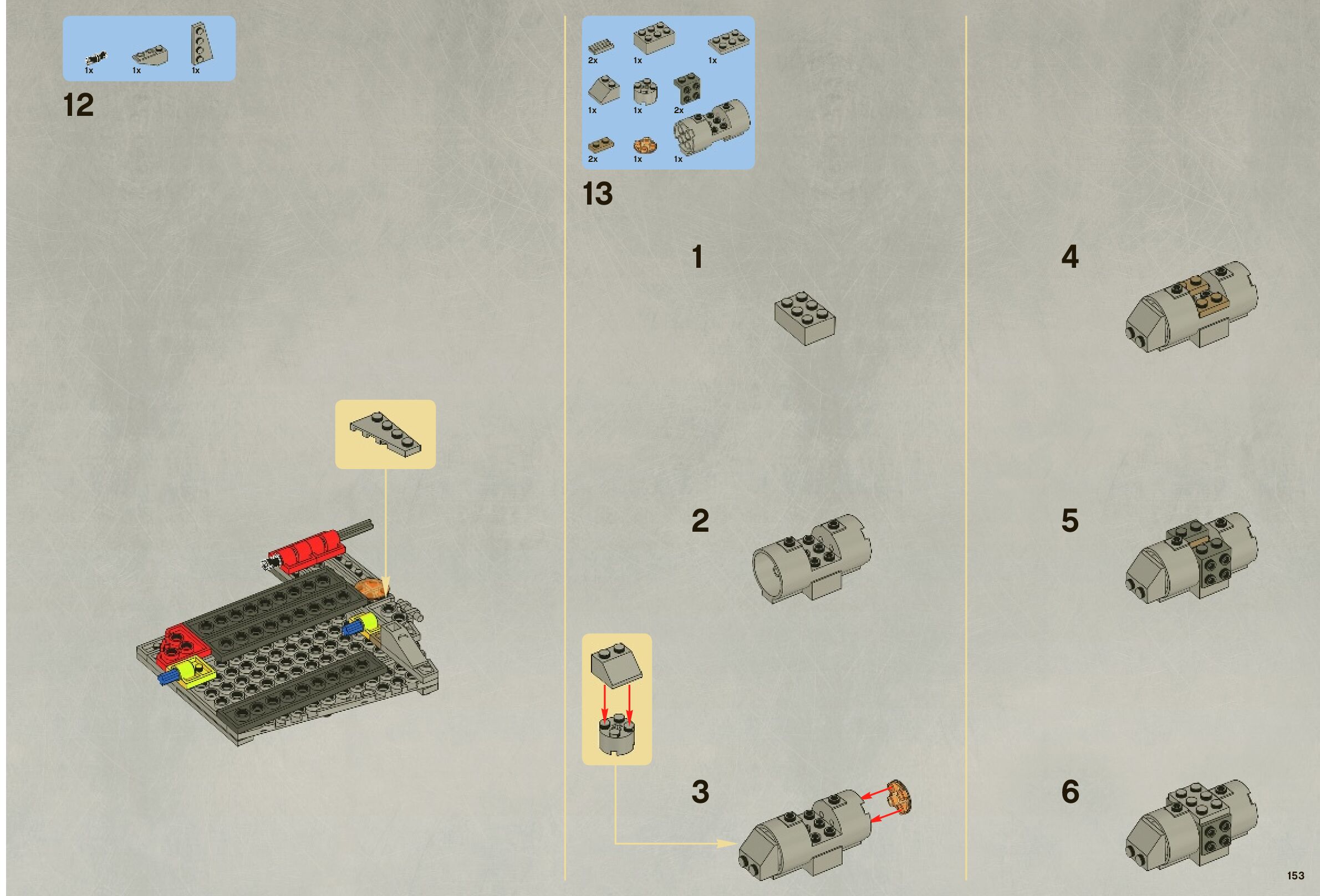 1x 1x 1x

12

2x 1x 1x
1x 1x 2x
2x 1x 1x

13

1

2

3

4

5

6

153