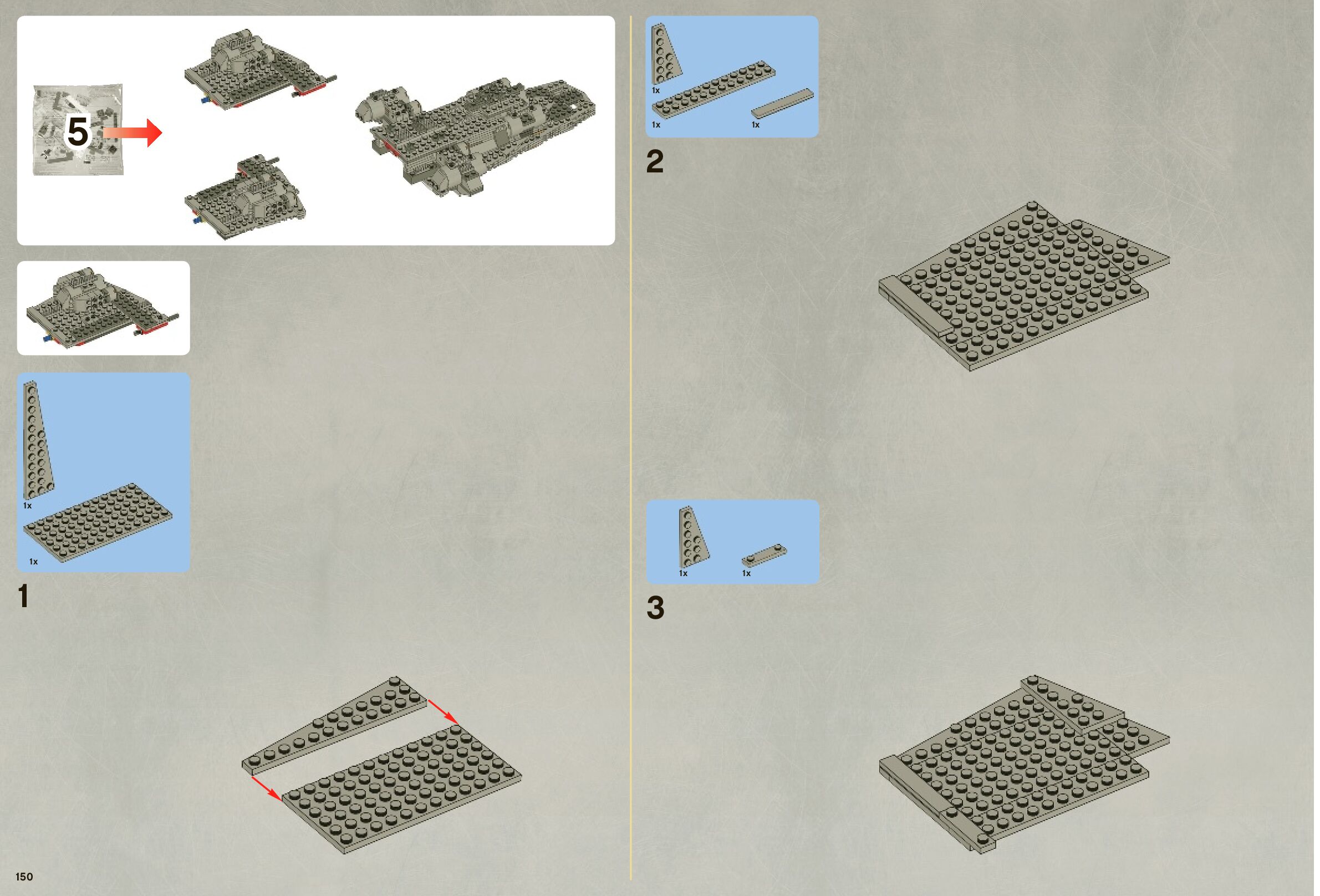 5

1x

1x

1

150

1x

1x

1x

2

1x

1x

3