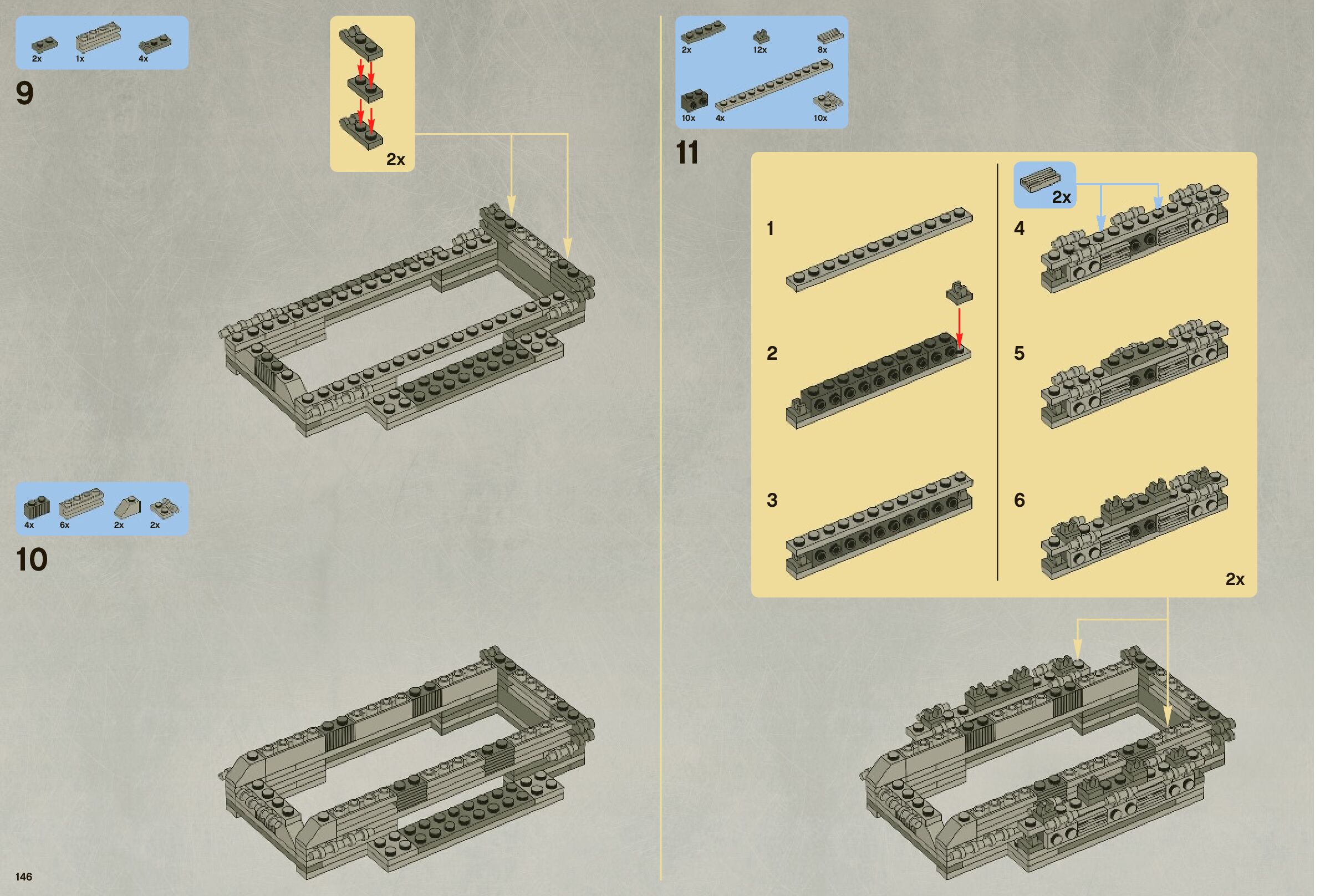 2x 1x 4x

9

2x

4x 6x 2x 2x

10

146

2x 12x 8x

10x 4x 10x

11

1

2

3

2x

4

5

6

2x