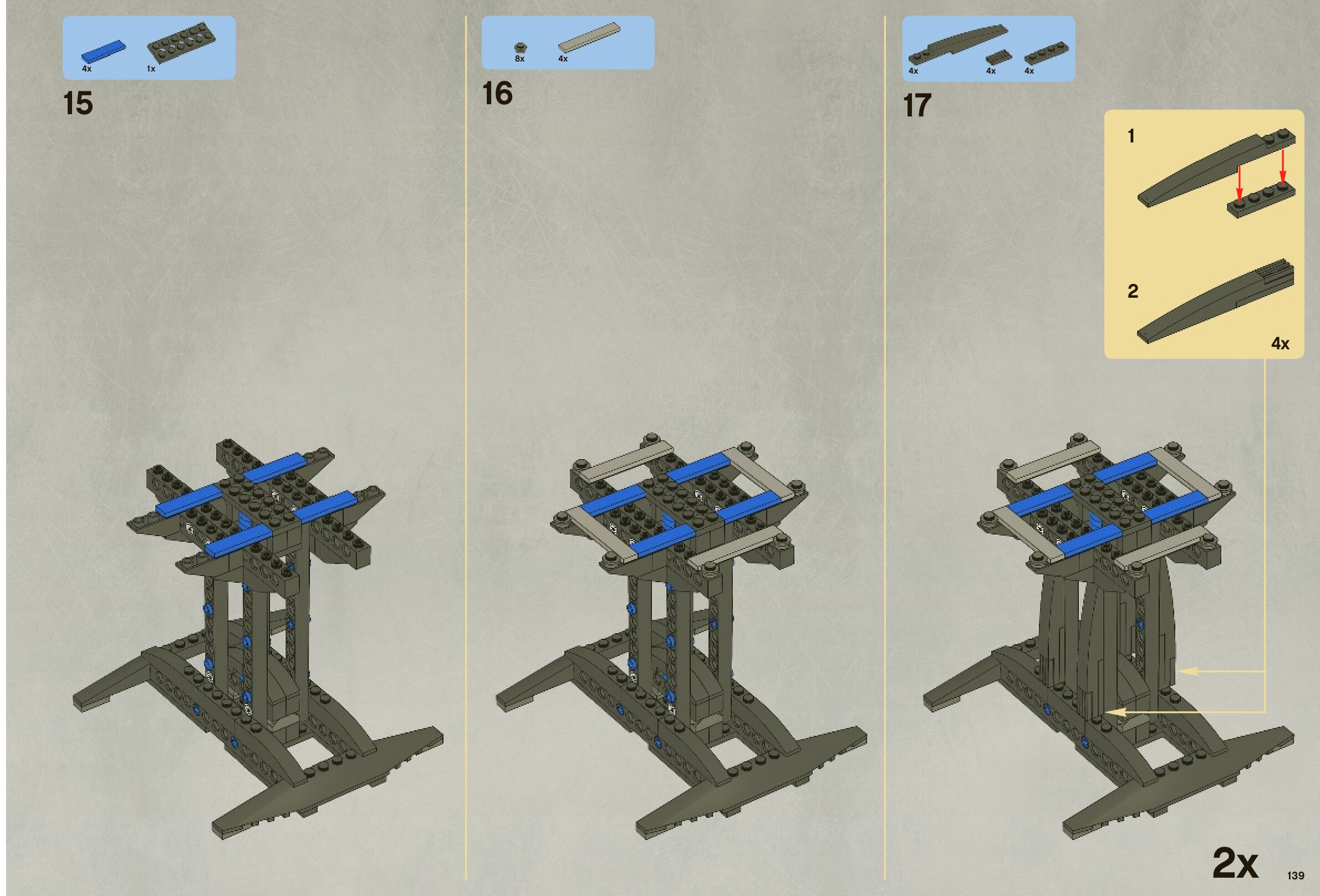 4x 1x

15

8x 4x

16

4x 4x 4x

17

1

2

4x

2x

139