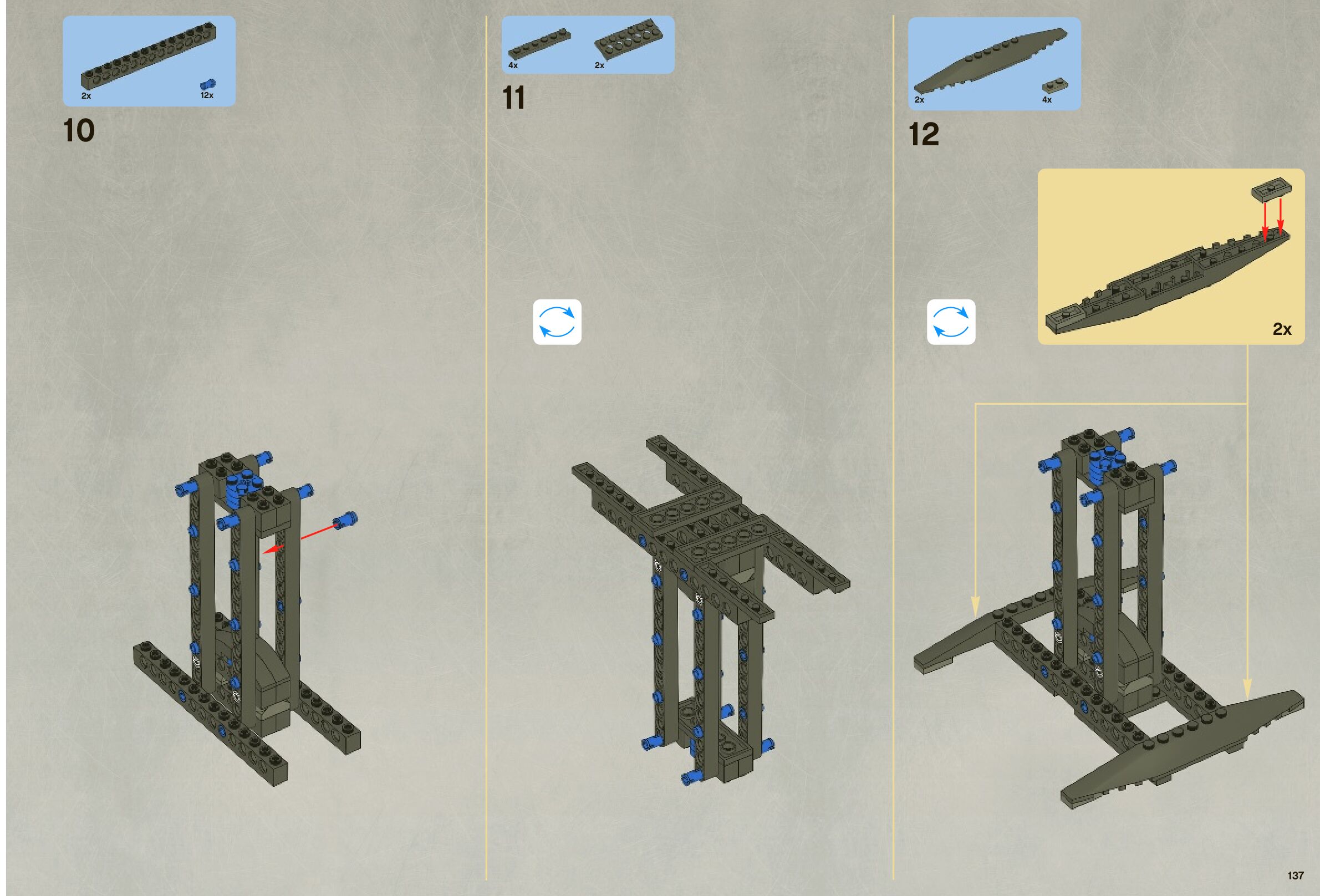 2x
12x
10

4x
2x
11

2x
4x
12

2x

137