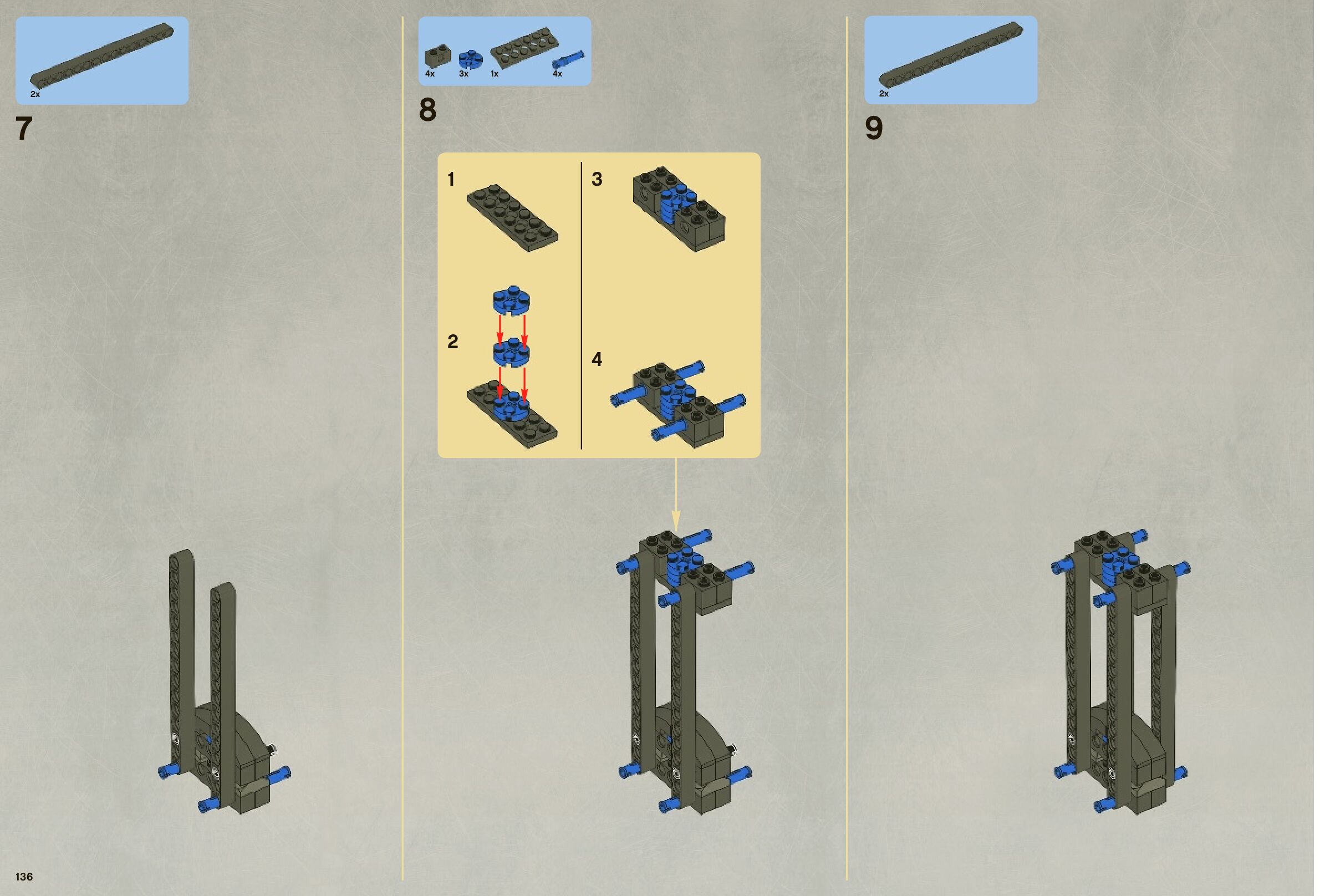 2x

7

4x 3x 1x 4x

8

1

2

3

4

2x

9

136