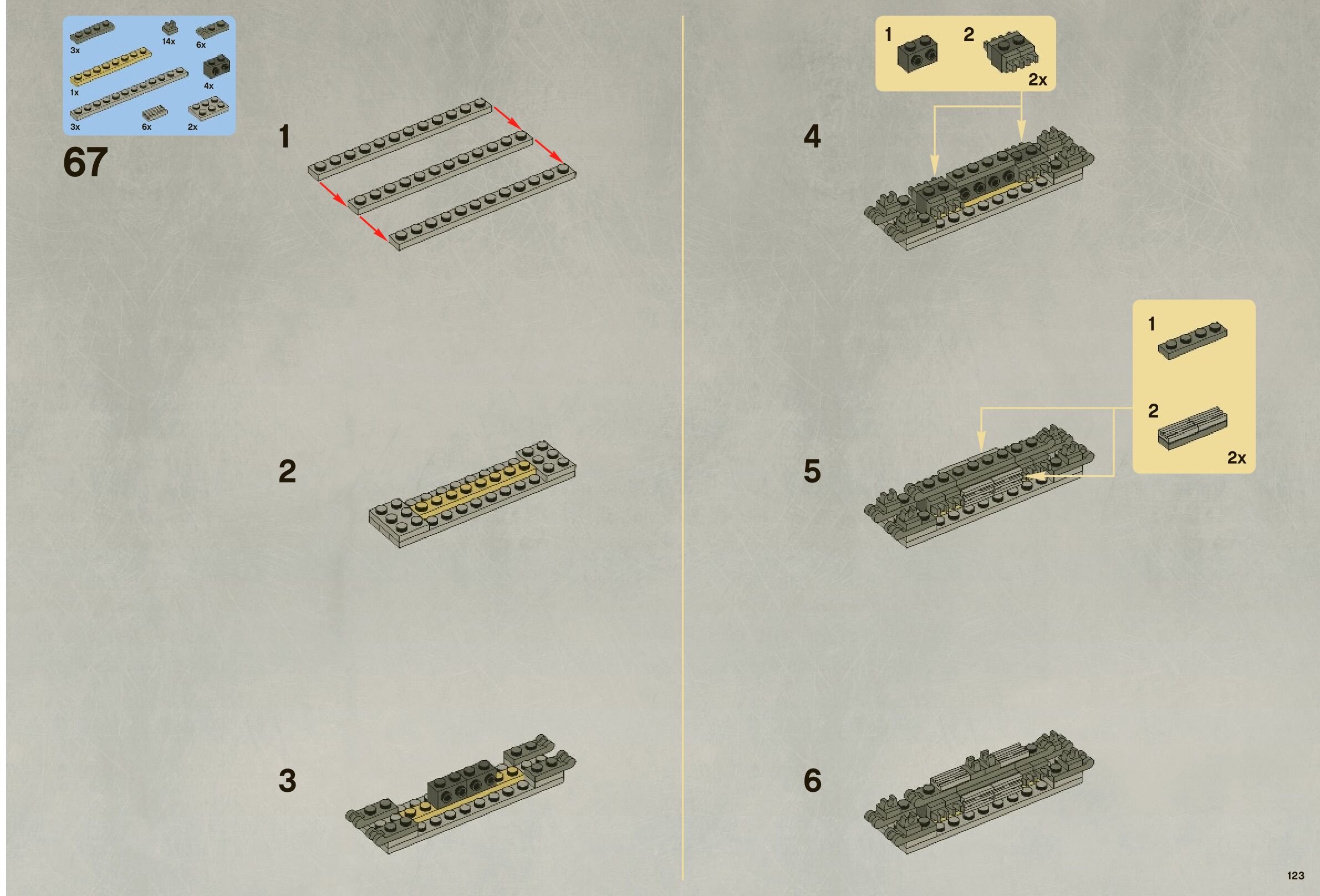 3x
14x
6x
1x
4x
3x
6x
2x

67

1

2

3

1
2
2x

4

1
2
2x

5

6

123