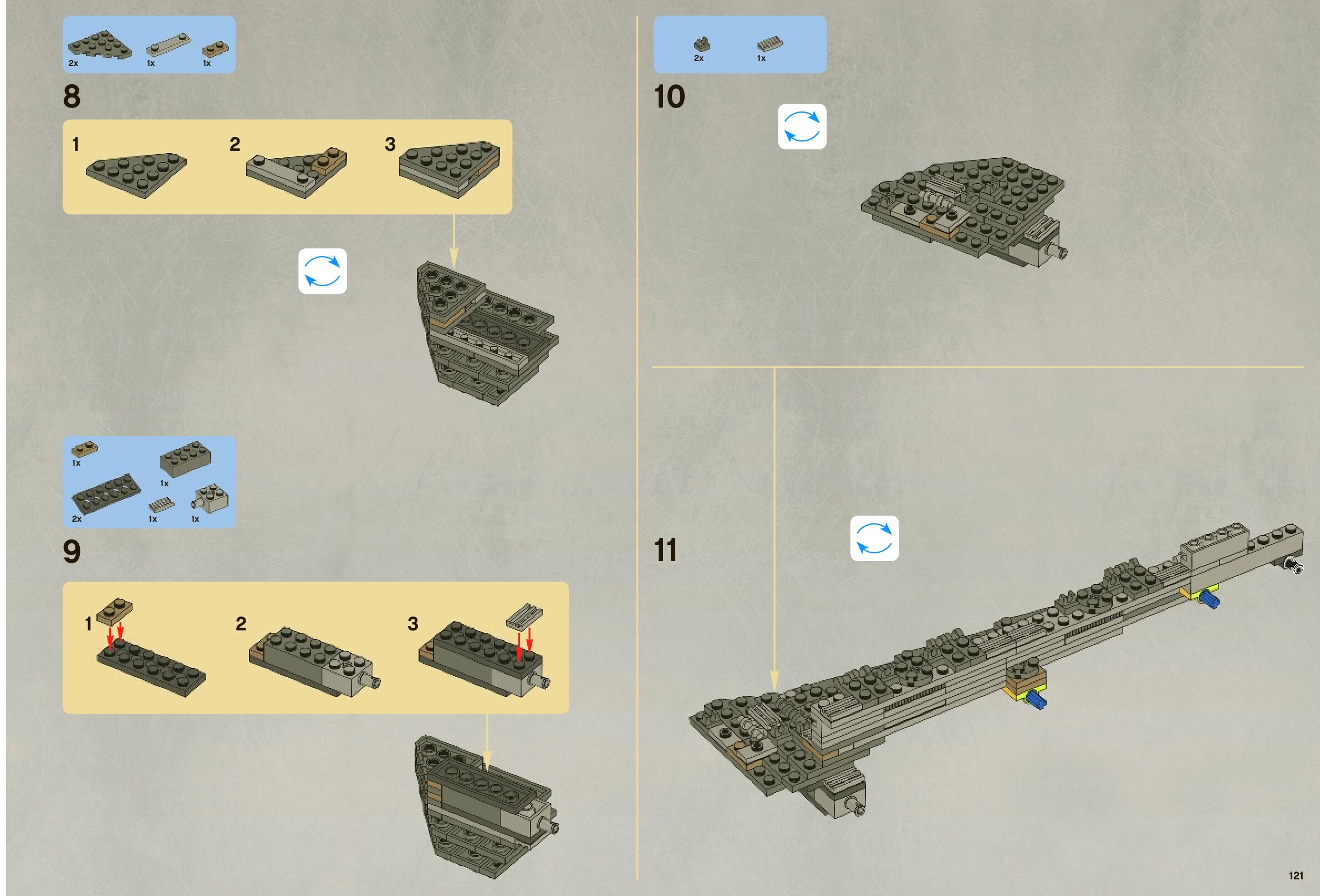 2x 1x 1x

8

1 2 3

1x 1x 2x 1x 1x

9

1 2 3

2x 1x

10

11

121