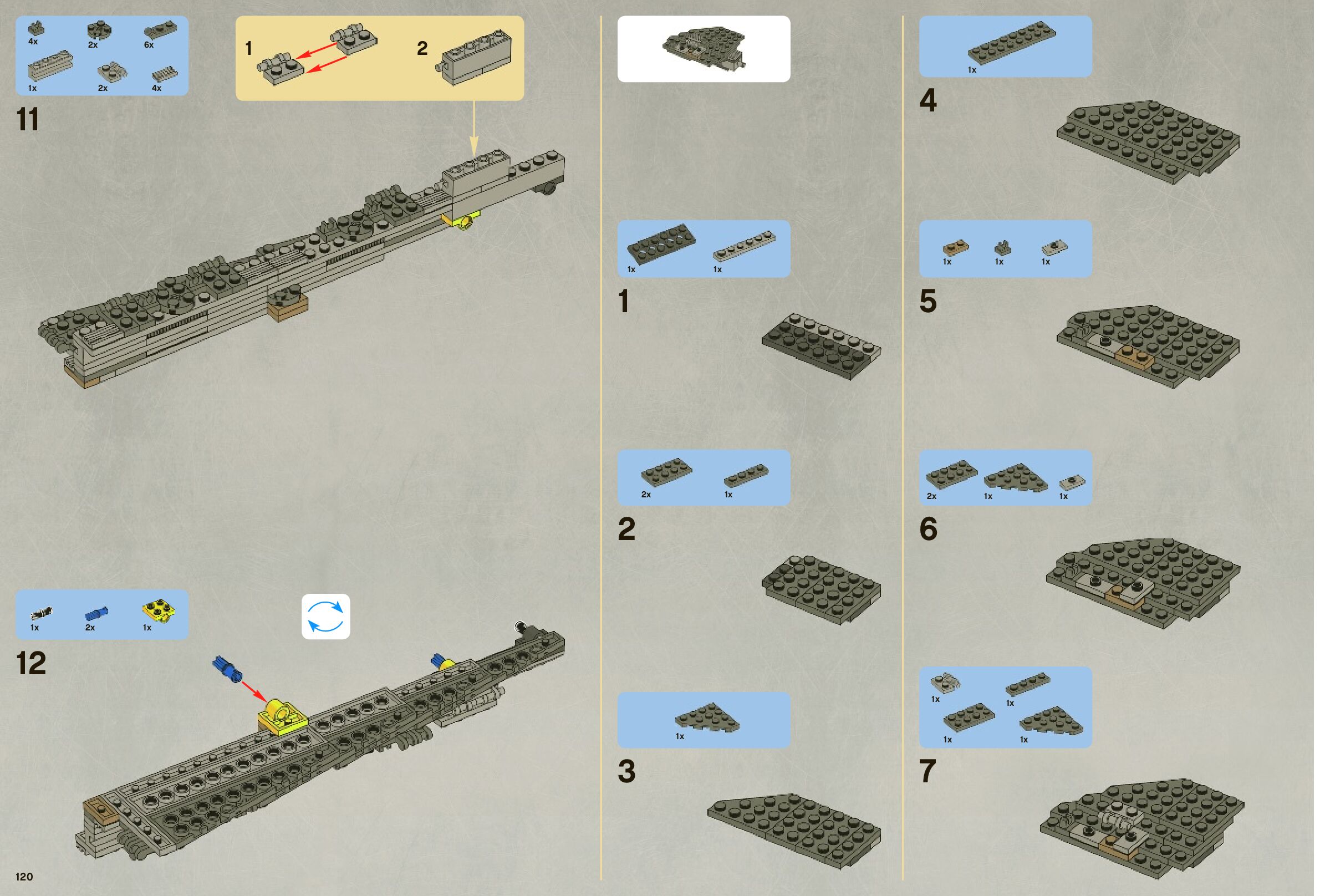 4x 2x 6x
1x 2x 4x

11

1 2

1x 2x 1x

12

120

1x 1x

1

2x 1x

2

1x

3

1x

4

1x 1x 1x

5

2x 1x 1x

6

1x 1x
1x 1x

7