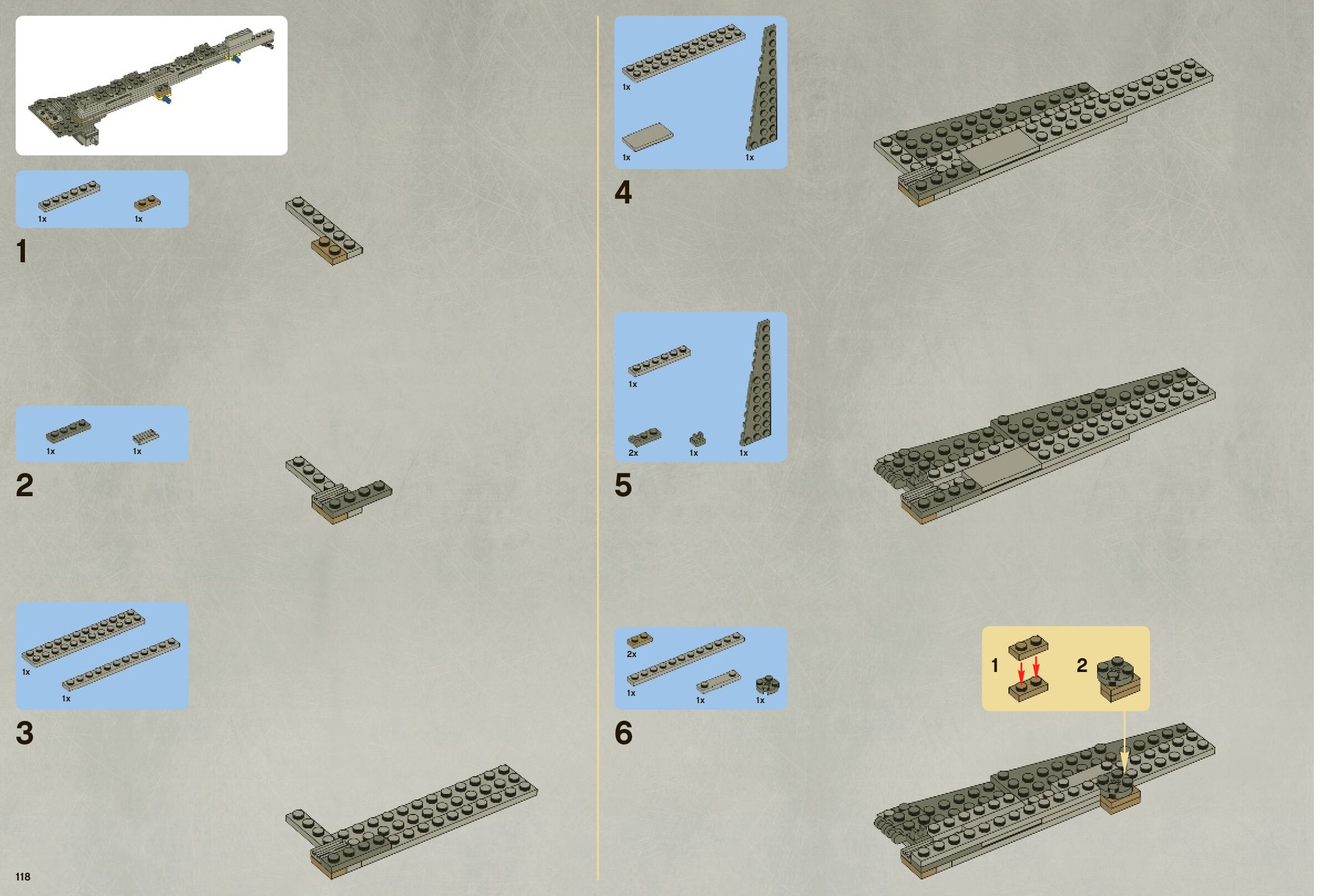 1x 1x

1

1x 1x

2

1x

1x

3

118

1x

1x 1x

4

1x

2x 1x 1x

5

2x

1x 1x 1x

6

1 2