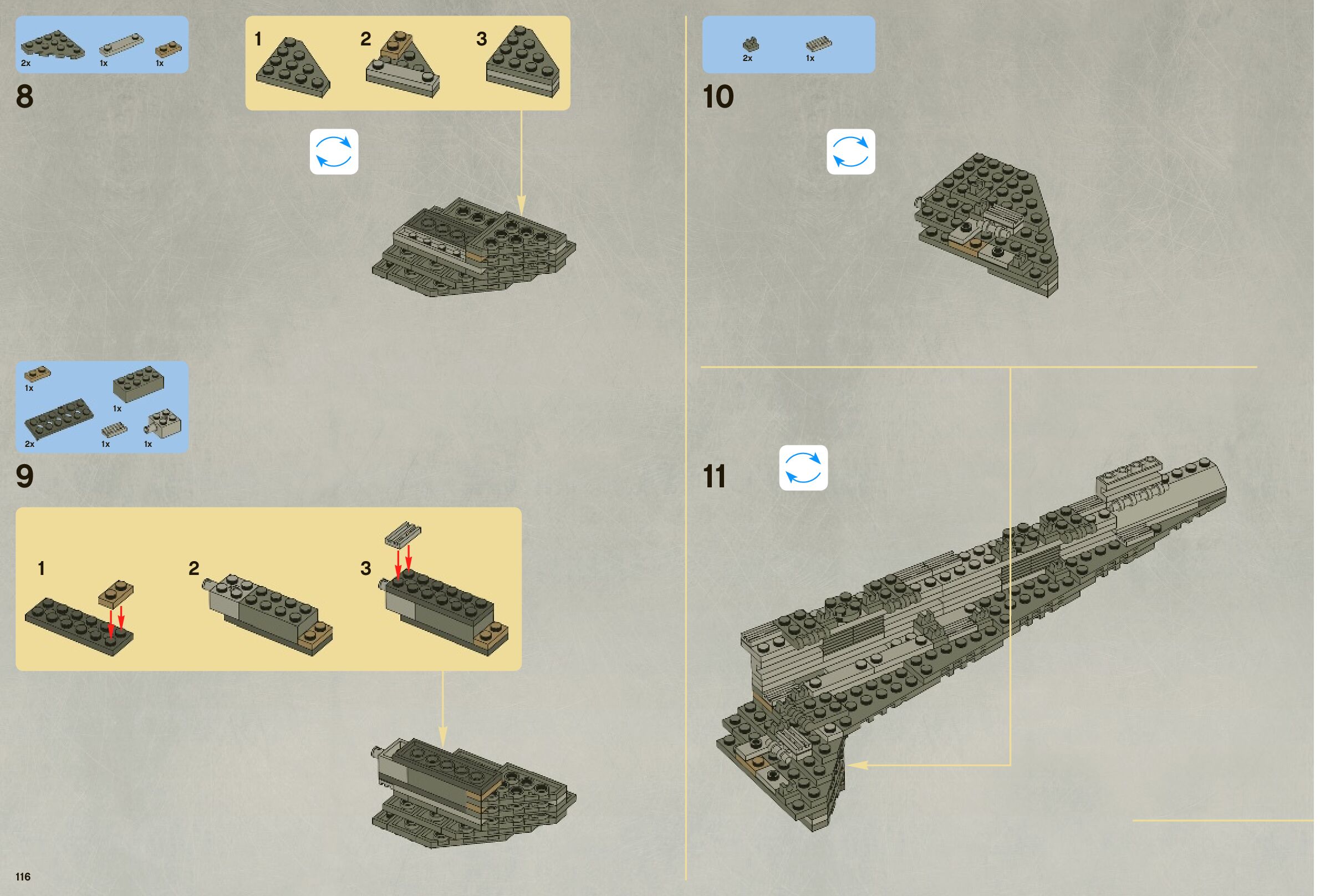 2x 1x 1x

8

1 2 3

1x
1x
2x 1x 1x

9

1 2 3

2x 1x

10

11

116