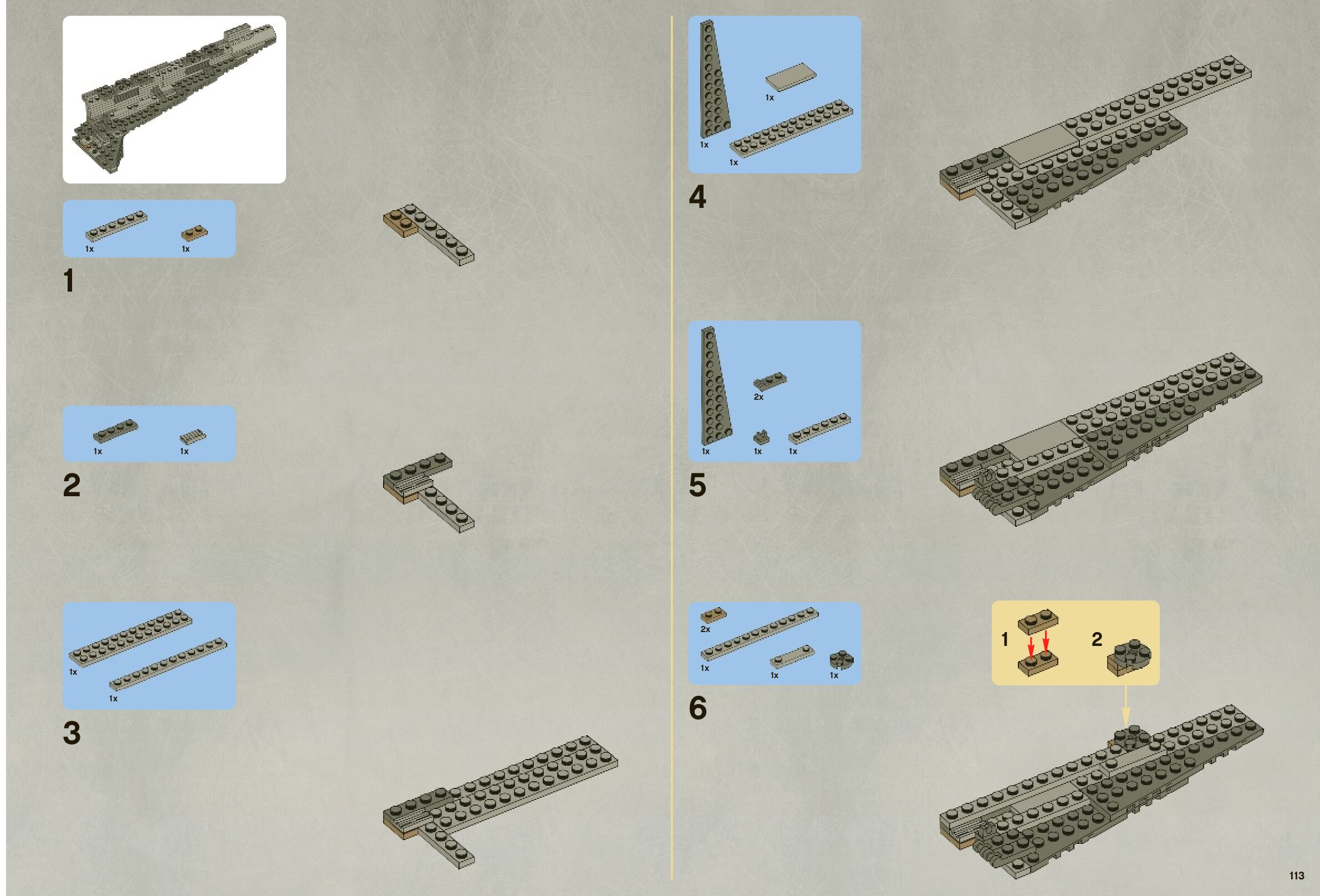 1x 1x
1

1x 1x
2

1x
1x
3

1x
1x
1x
4

2x
1x 1x 1x
5

2x
1x 1x 1x
6

1 2

113