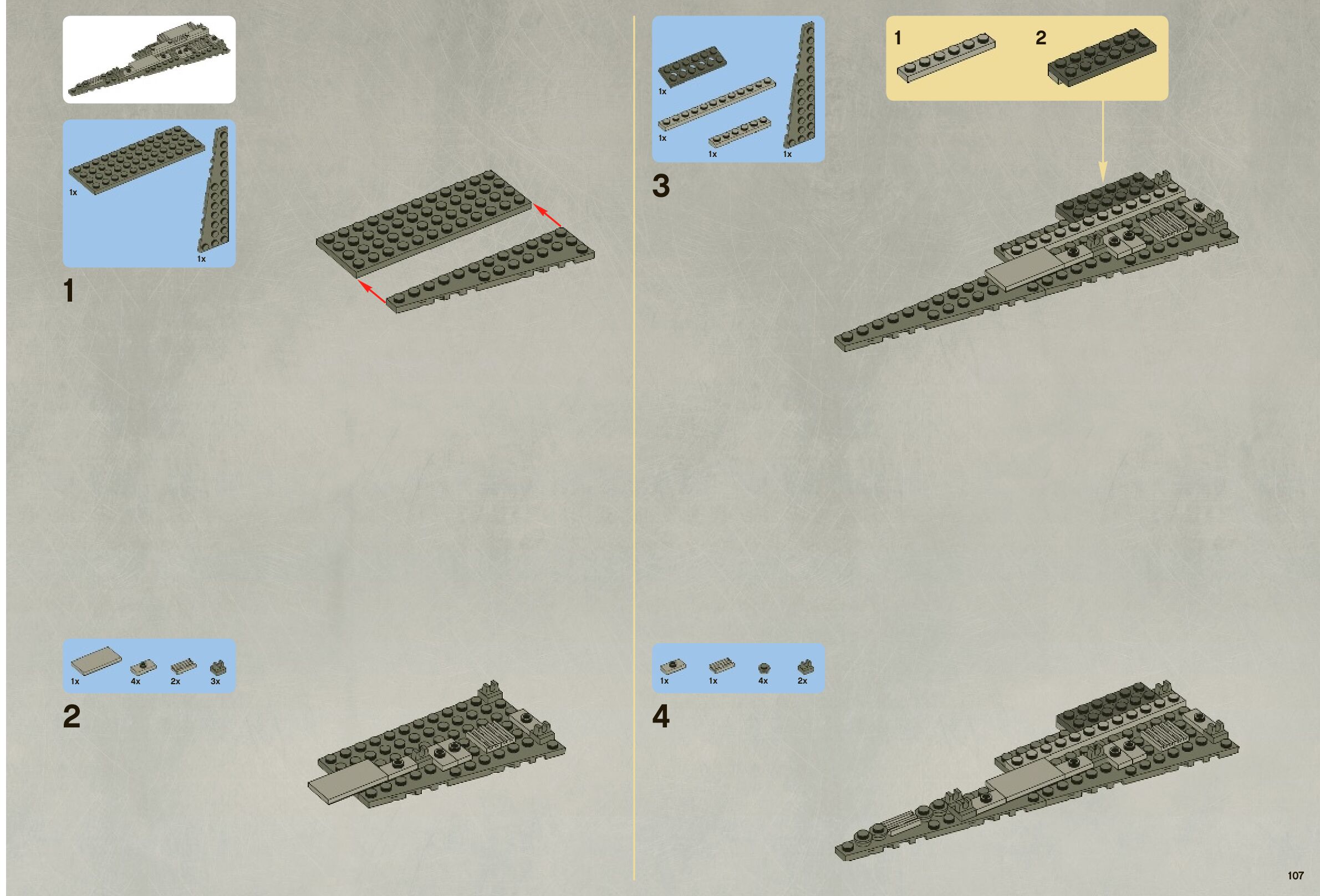 1x

1x

1

1x 4x 2x 3x

2

1x

1x

1x 1x

3

1 2

1x 1x 4x 2x

4

107