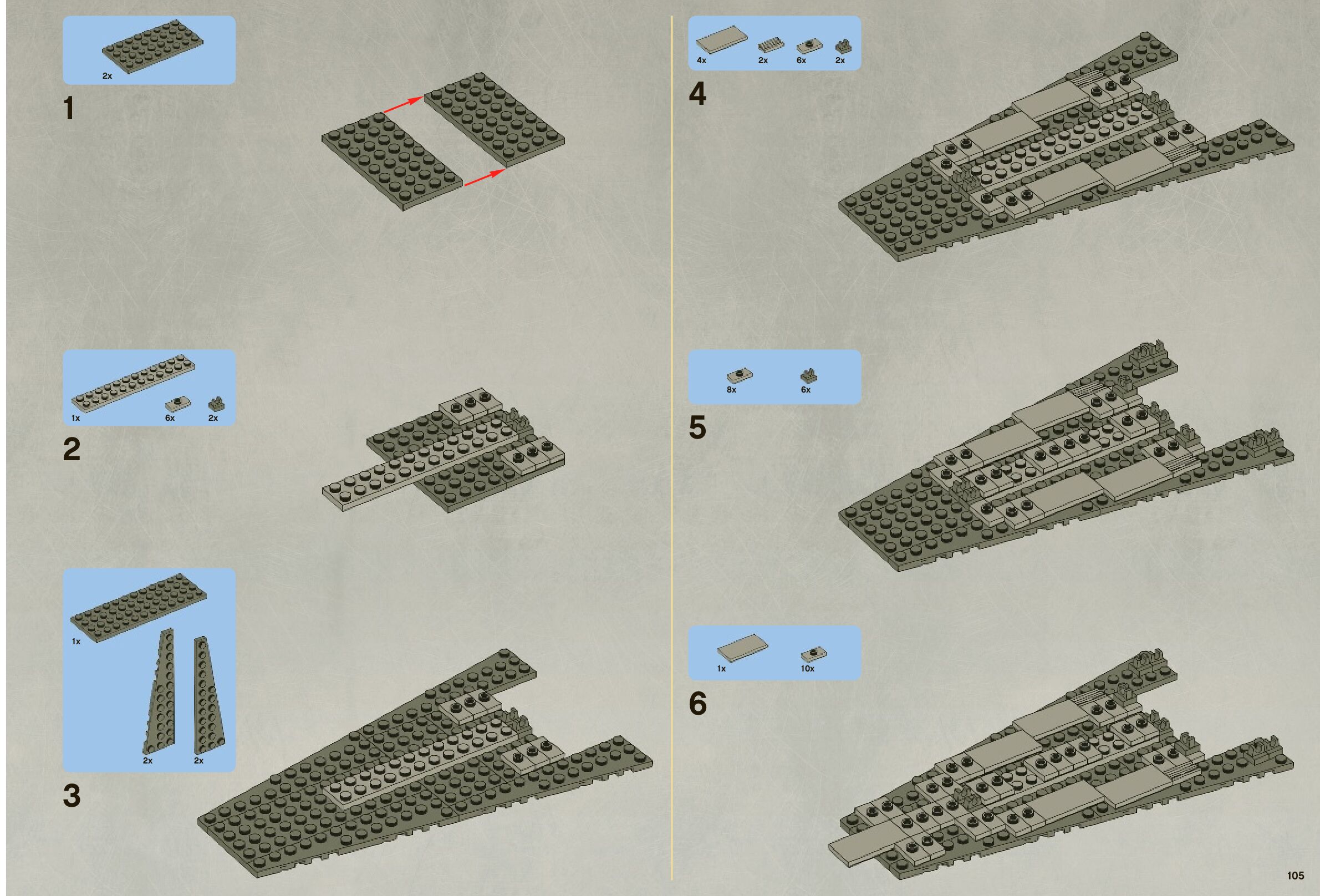 2x

1

1x 6x 2x

2

1x

2x 2x

3

4x 2x 6x 2x

4

8x 6x

5

1x 10x

6

105