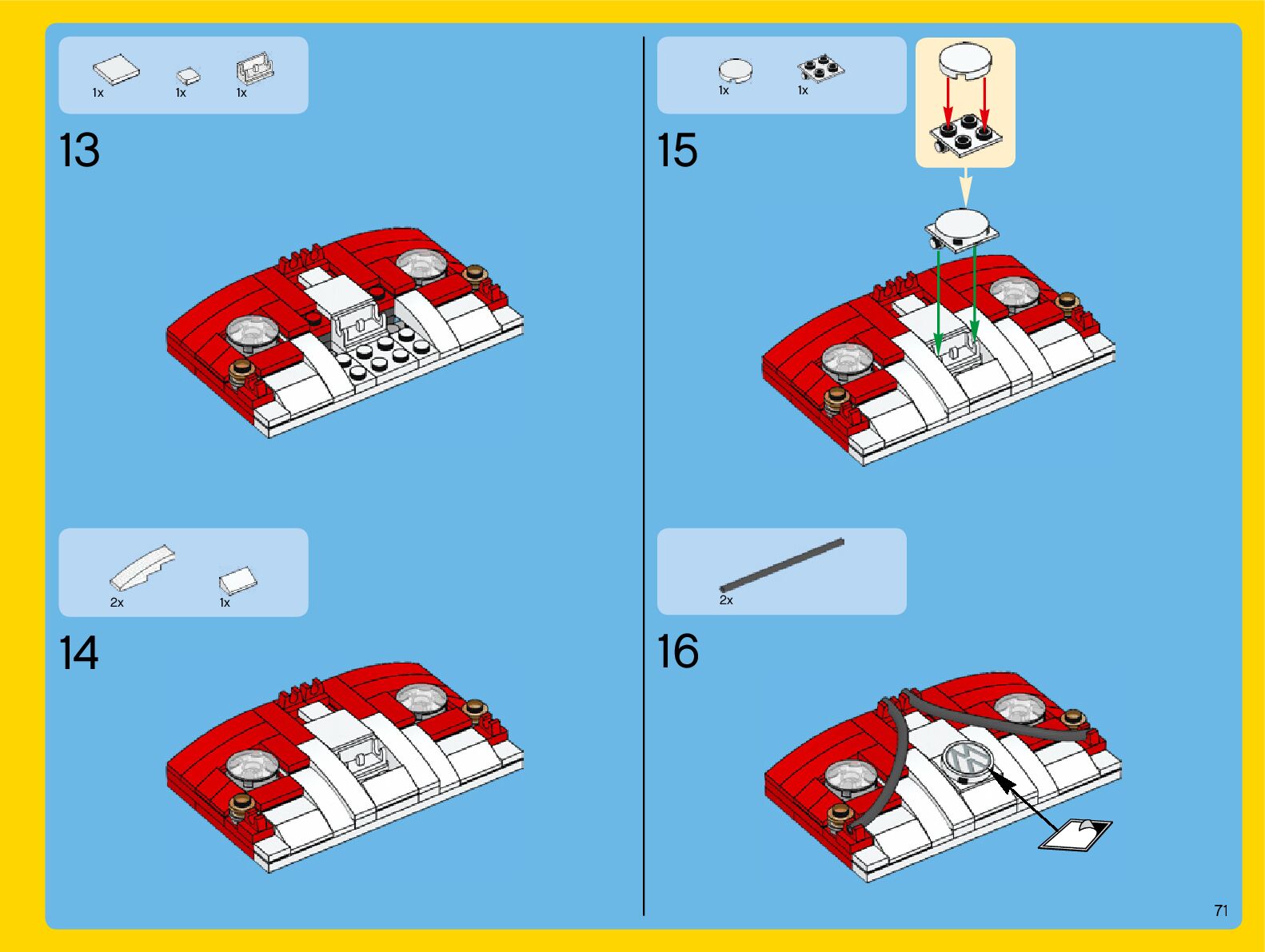 1x 1x 1x

13

2x 1x

14

1x 1x

15

2x

16

71