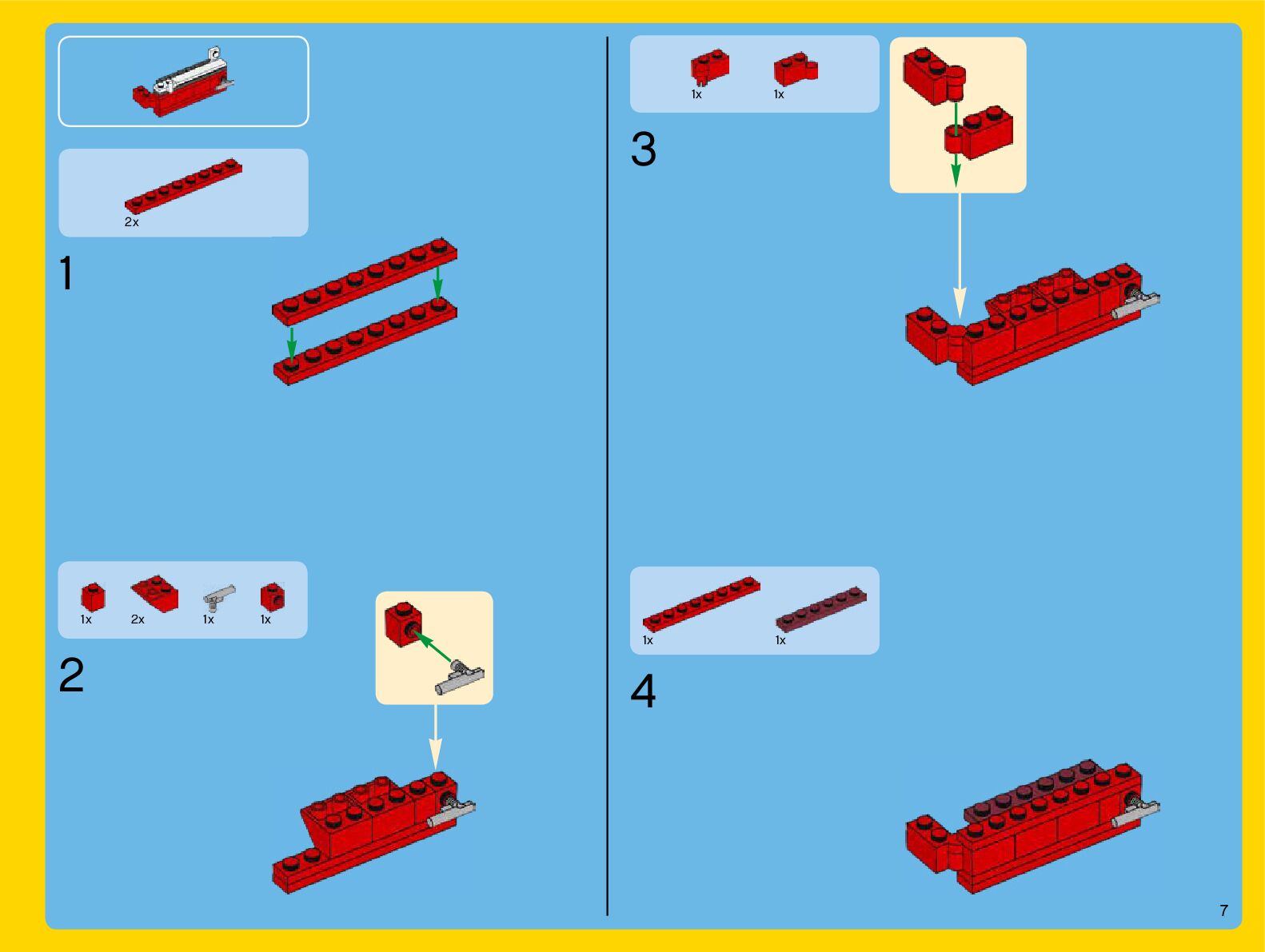 2x

1

1x 2x 1x 1x

2

1x 1x

3

1x 1x

4

7