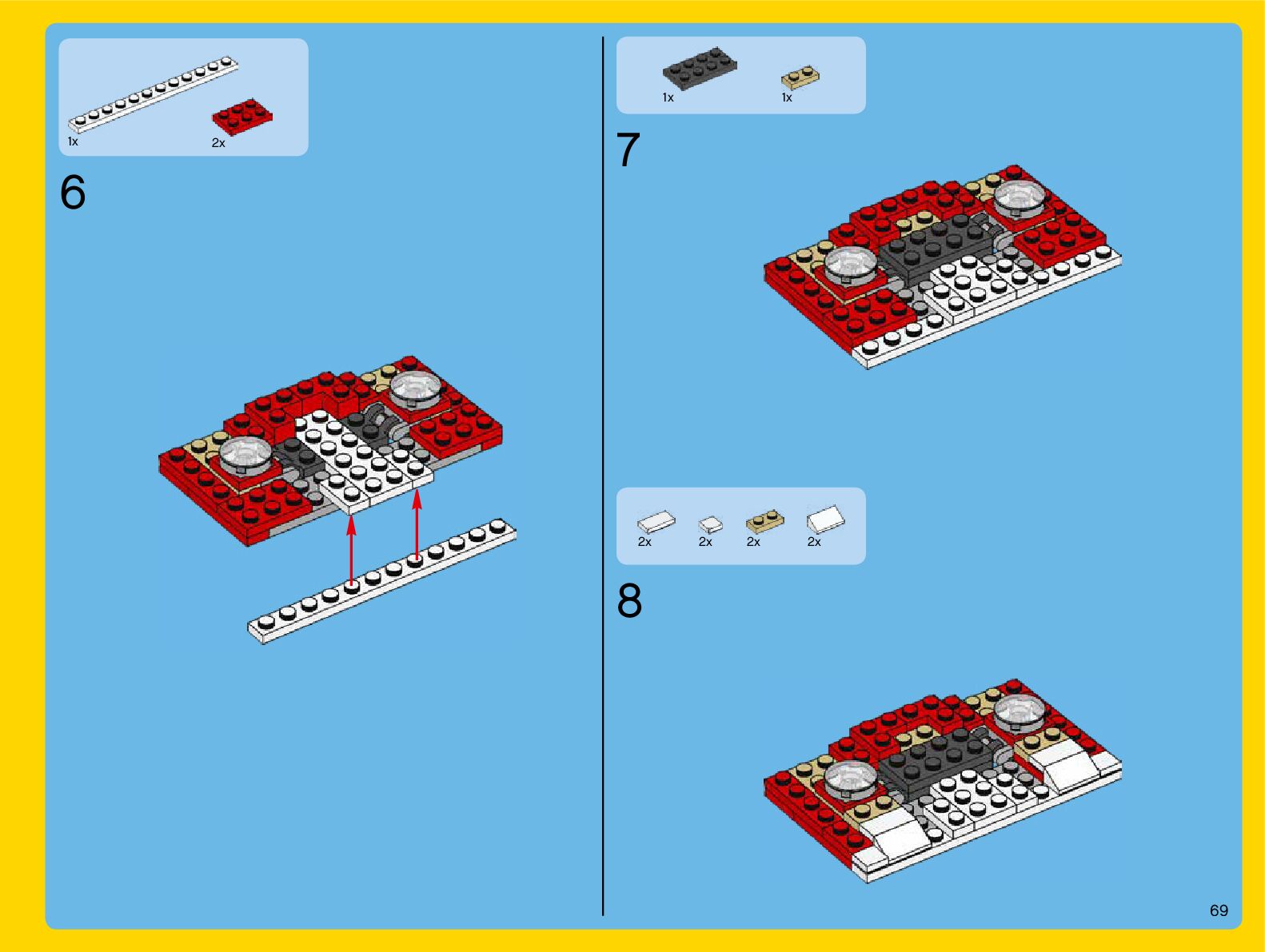 1x
2x

6

1x
1x

7

2x
2x
2x
2x

8

69