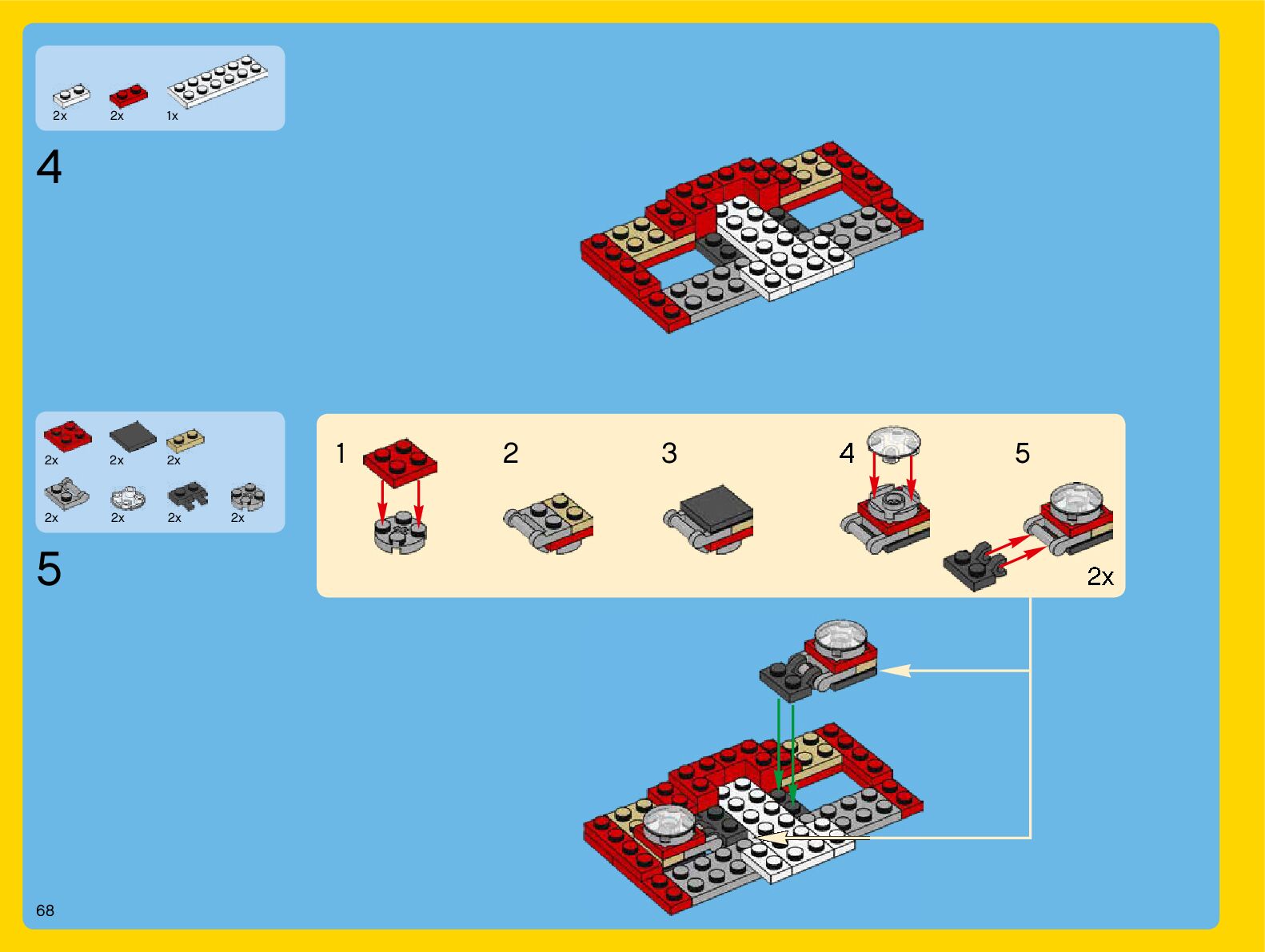 2x 2x 1x

4

2x 2x 2x

2x 2x 2x 2x

5

1

2

3

4

5

2x

68