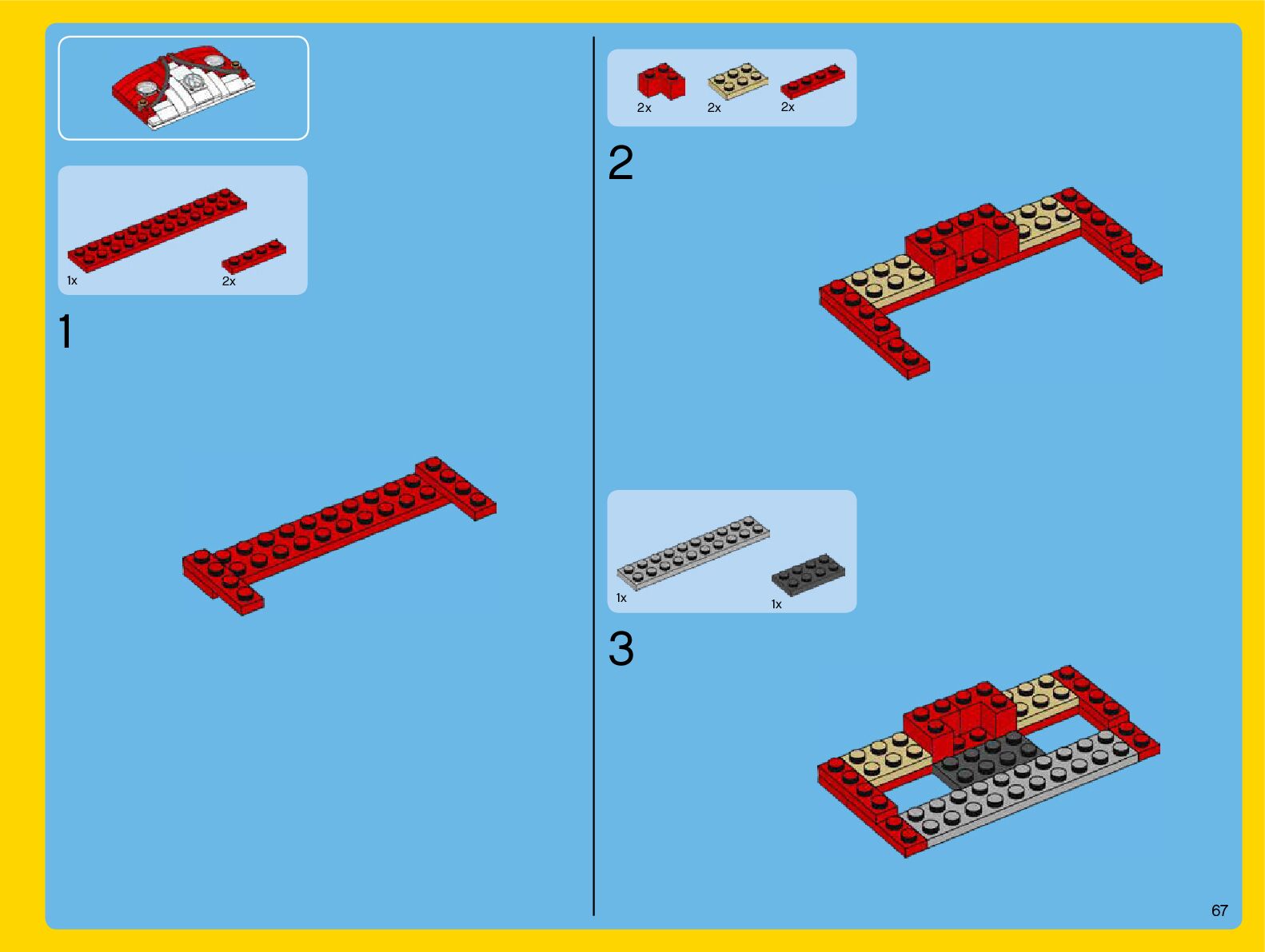 1x

2x

1

2x

2x

2x

2

1x

1x

3

67