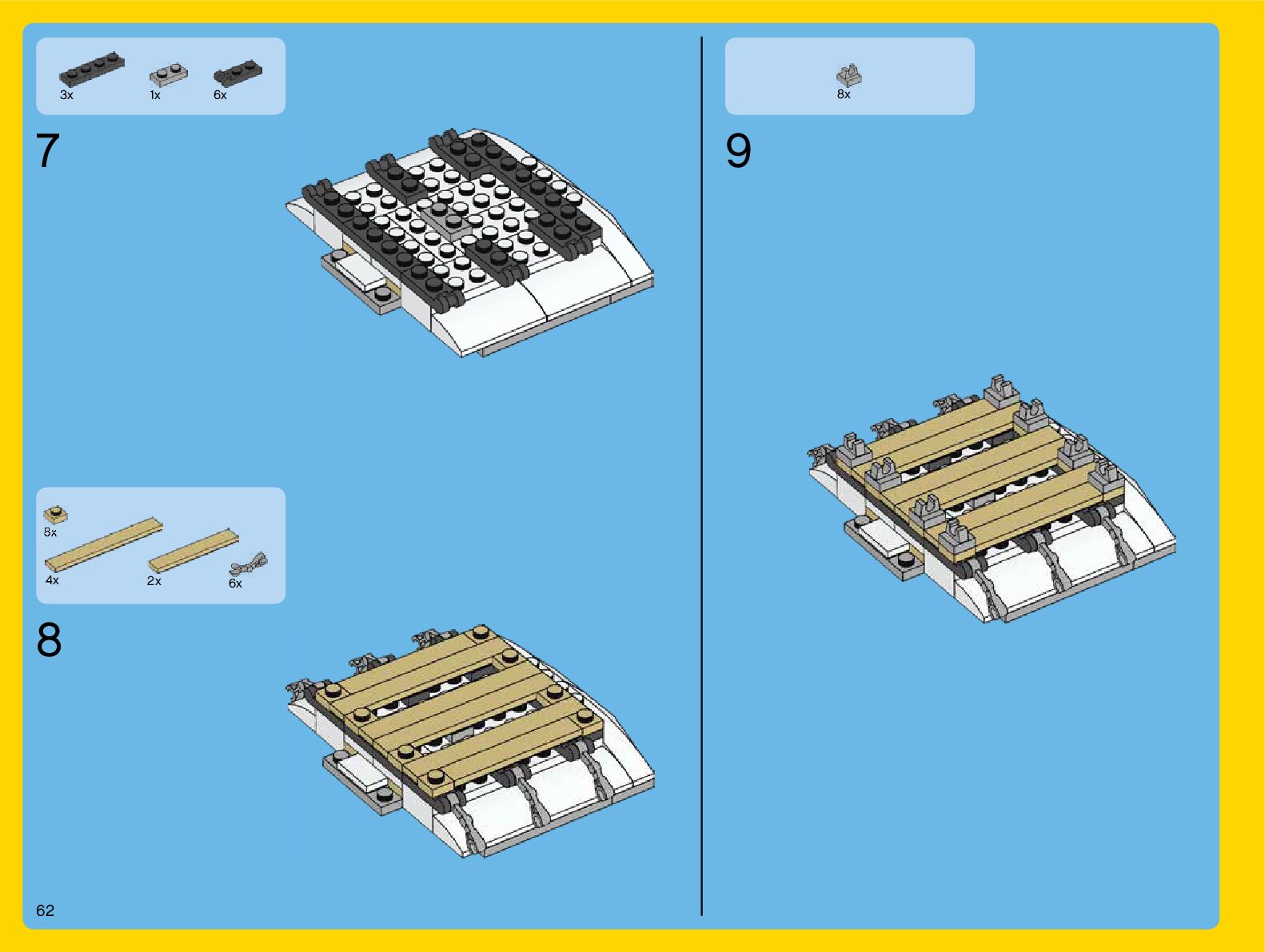 3x 1x 6x

7

8x
4x 2x 6x

8

62

8x

9