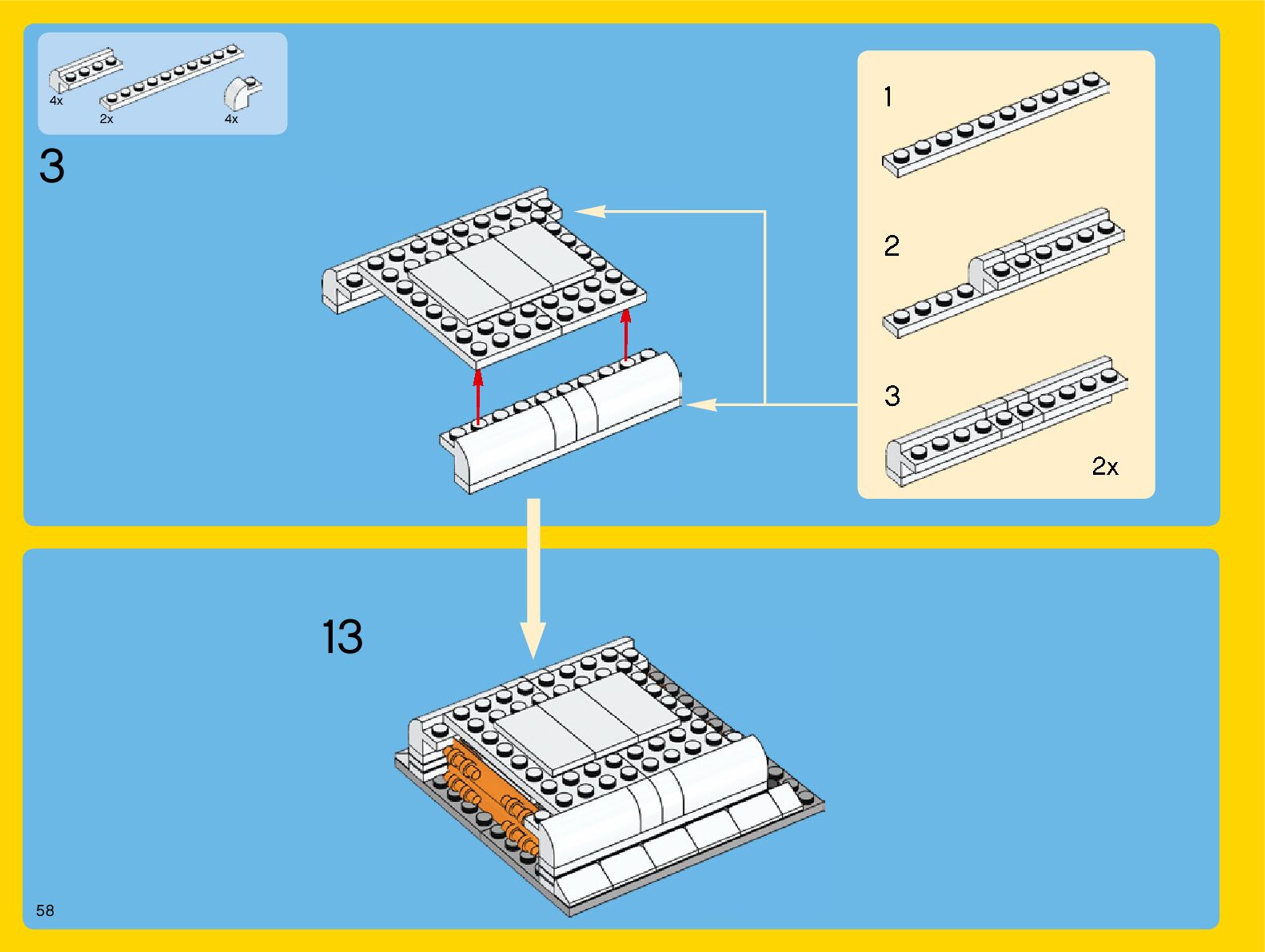 4x
2x
4x

3

1

2

3

2x

13

58