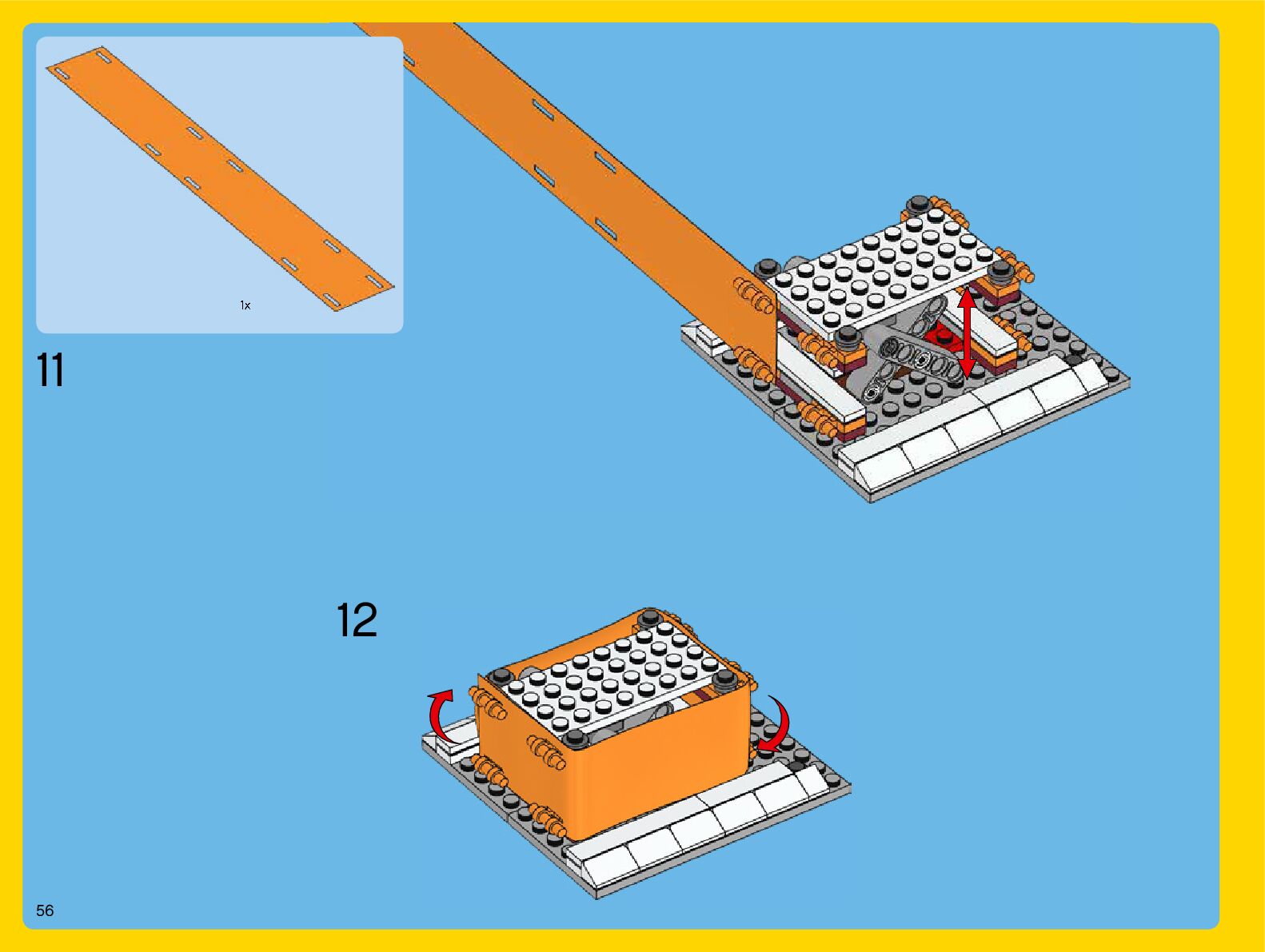 1x

11

12

56