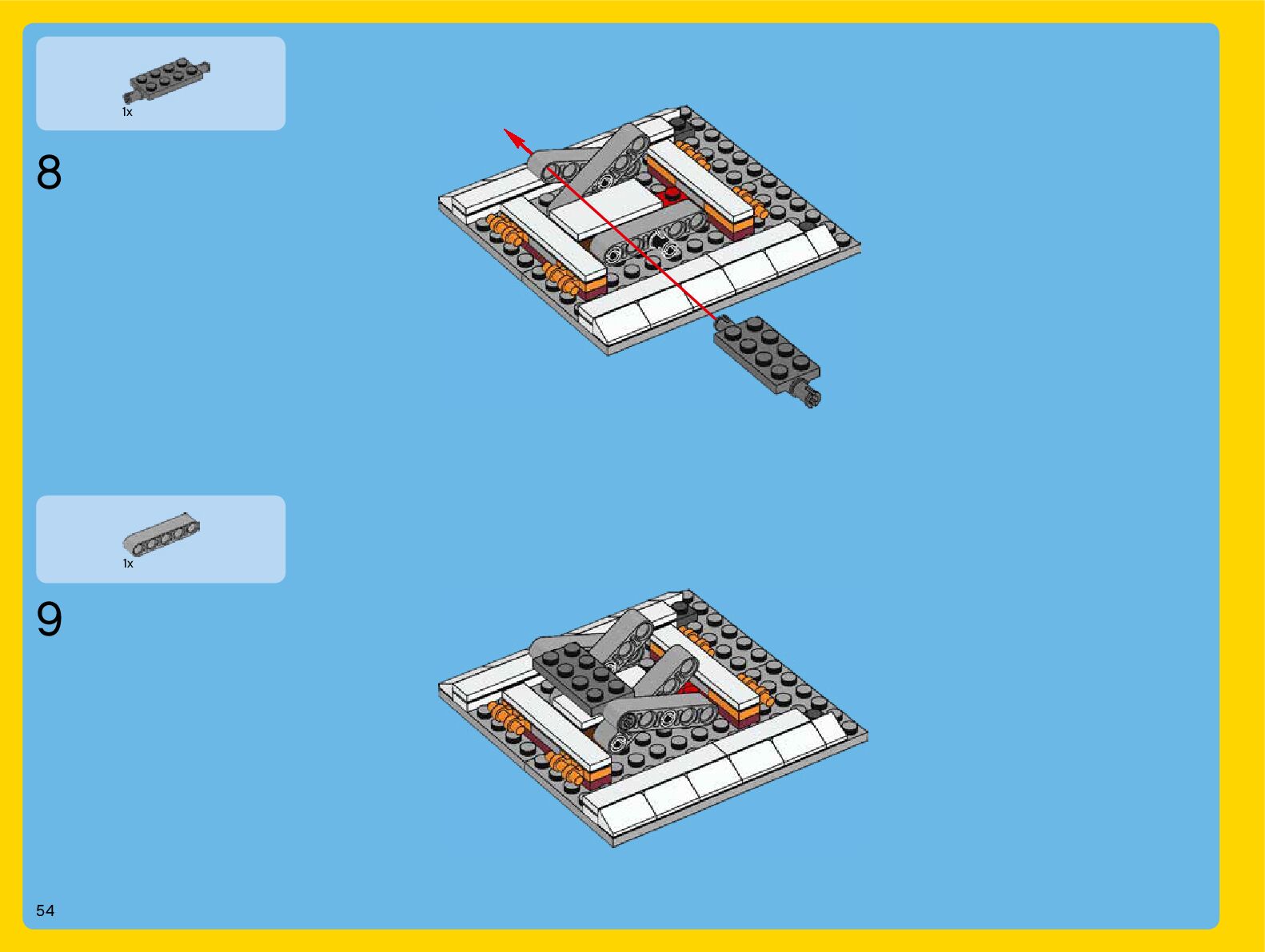 1x

8

1x

9

54