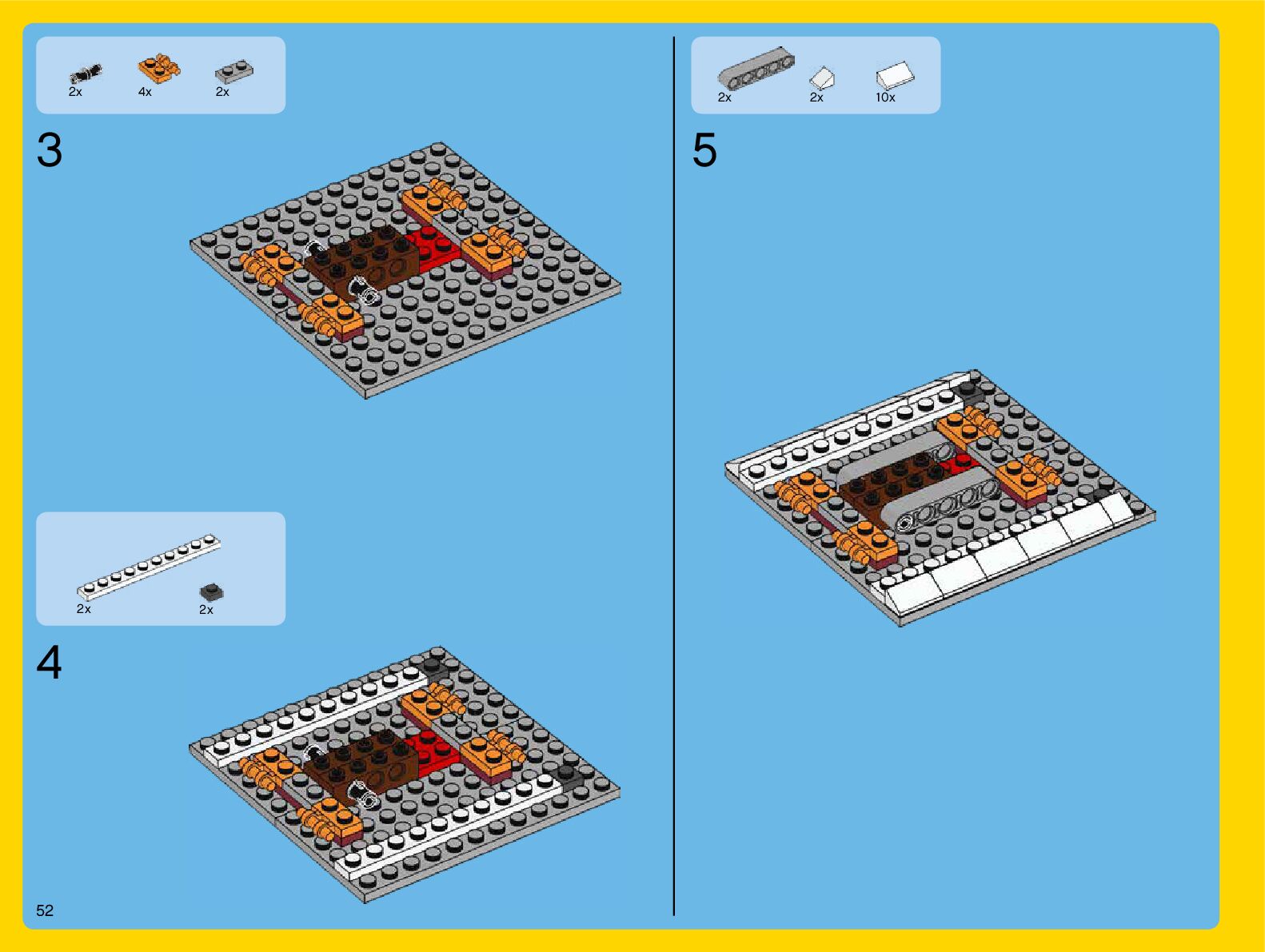 2x 4x 2x

3

2x 2x

4

52

2x 2x 10x

5