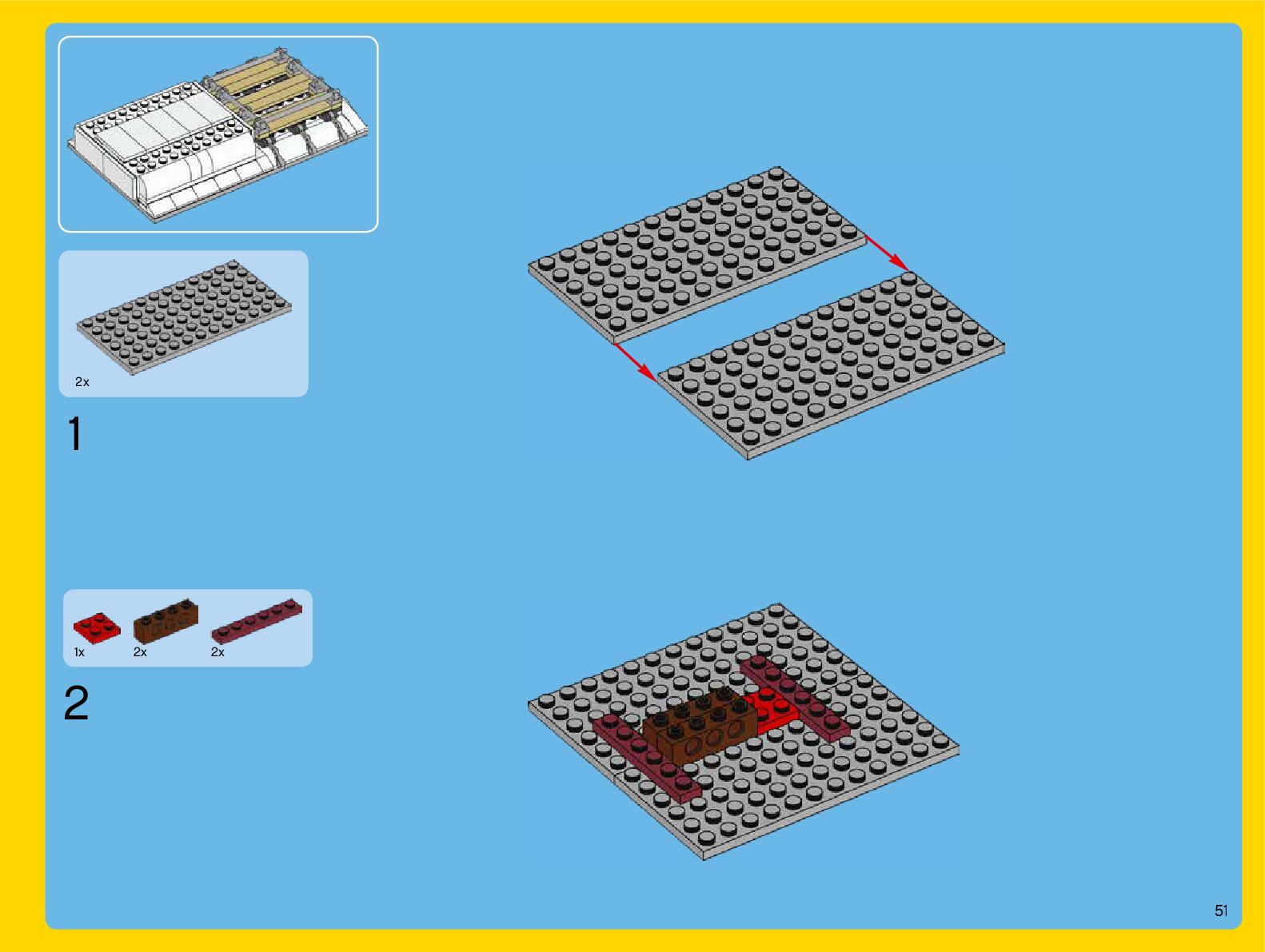 2x

1

1x 2x 2x

2

51