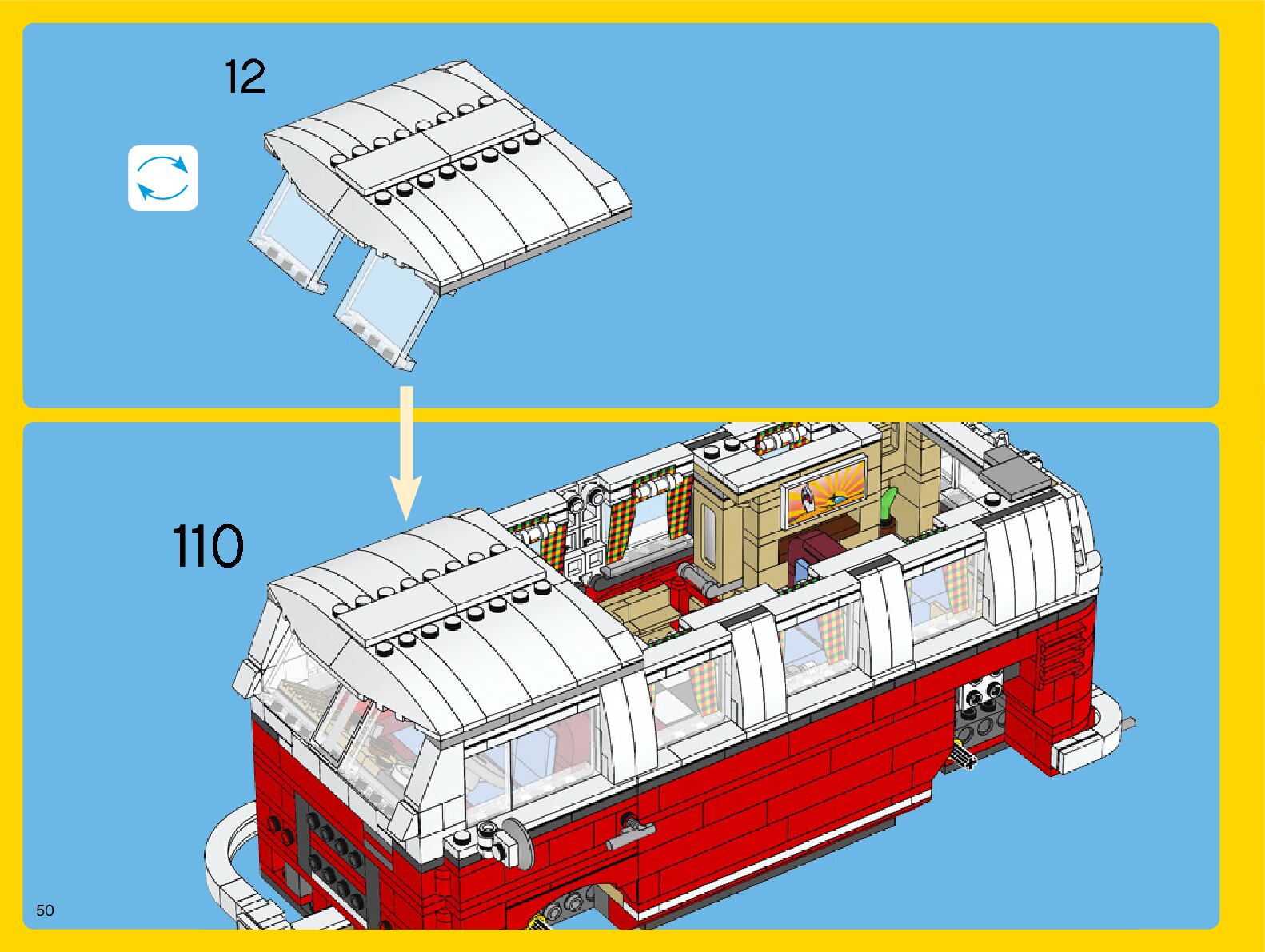 12

110

50