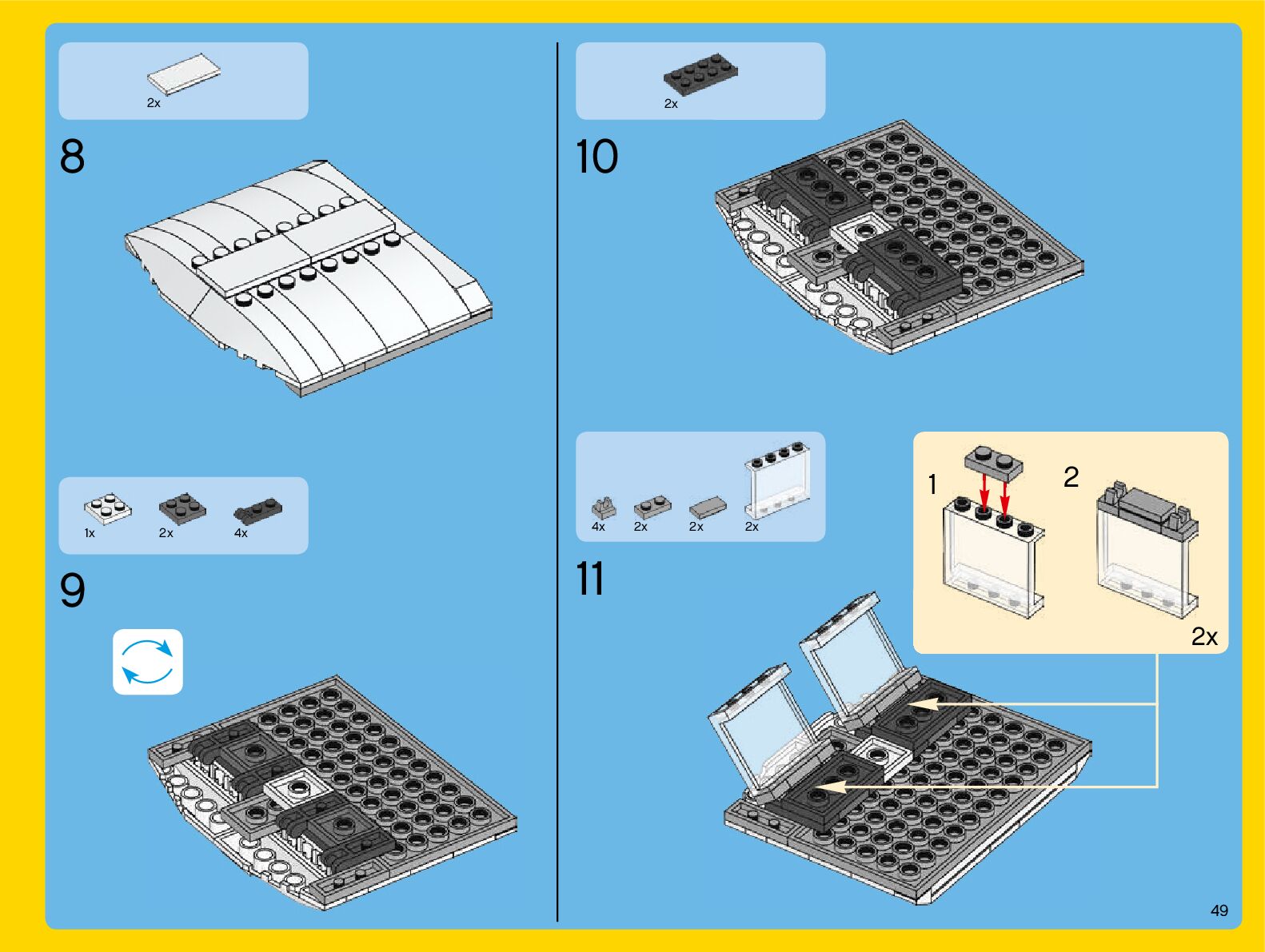 2x

8

1x 2x 4x

9

2x

10

4x 2x 2x 2x

11

1

2

2x

49