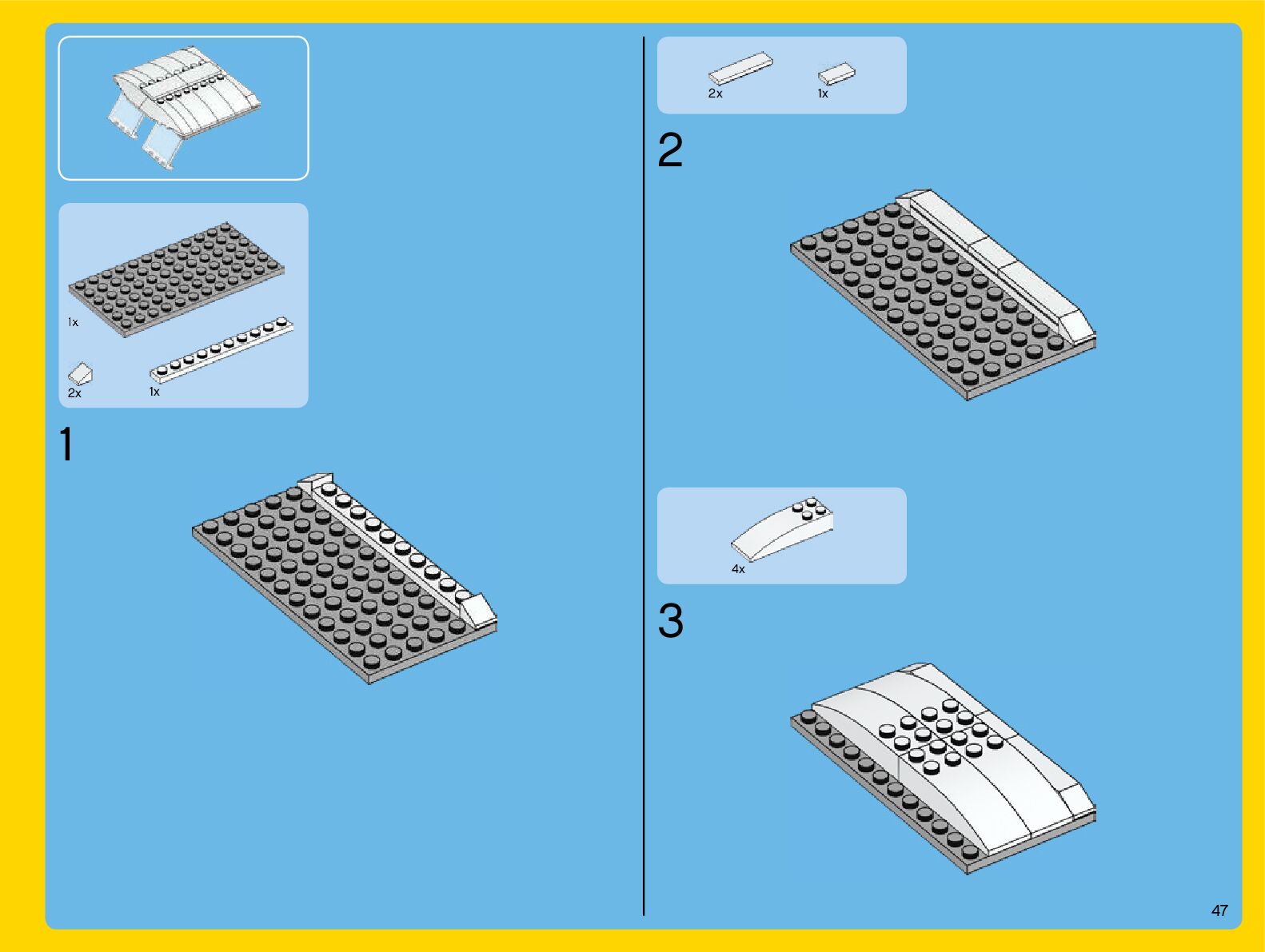 1x

2x

1x

1

2x

1x

2

4x

3

47