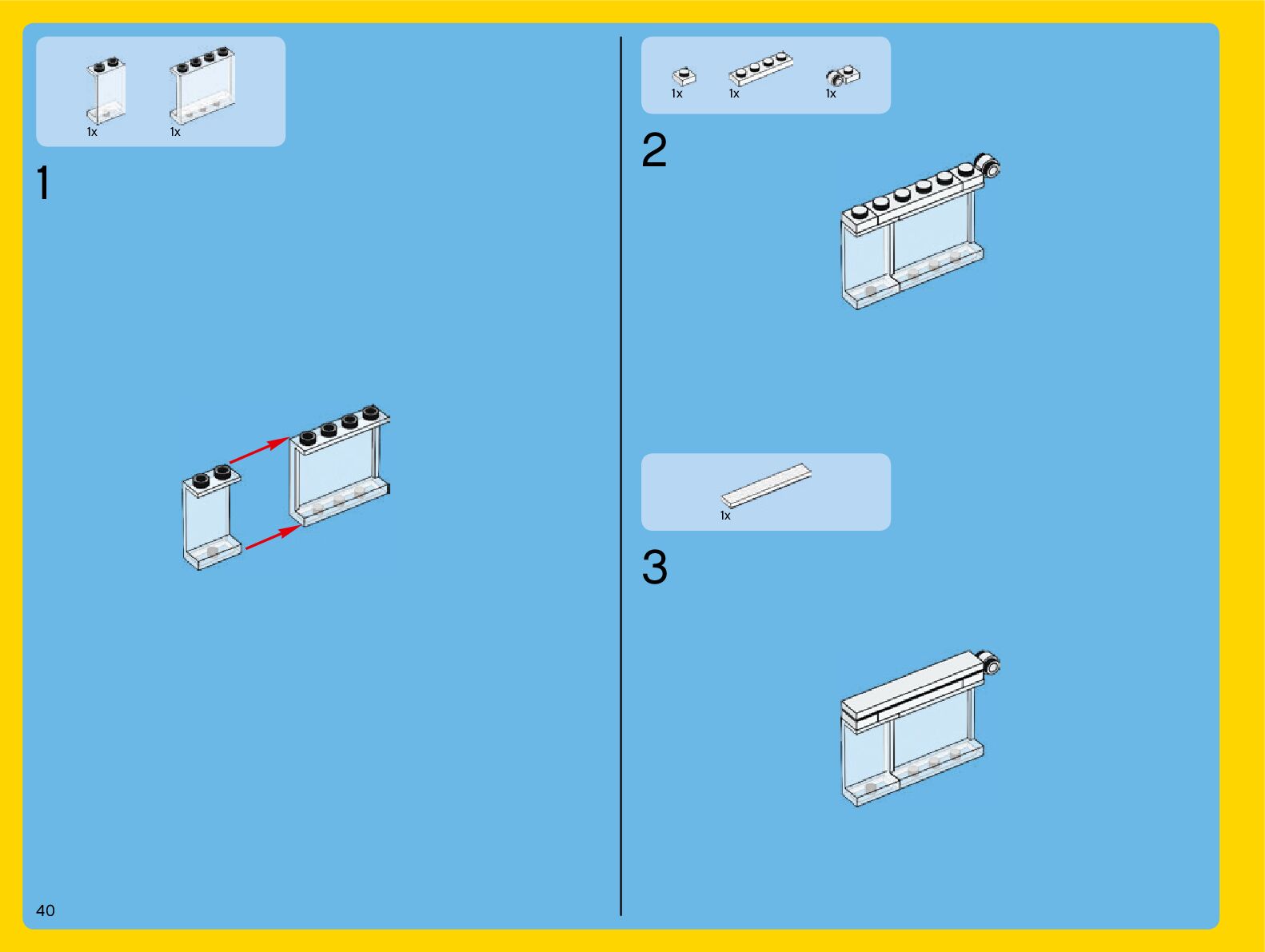 1x 1x

1

1x 1x 1x

2

1x

3

40