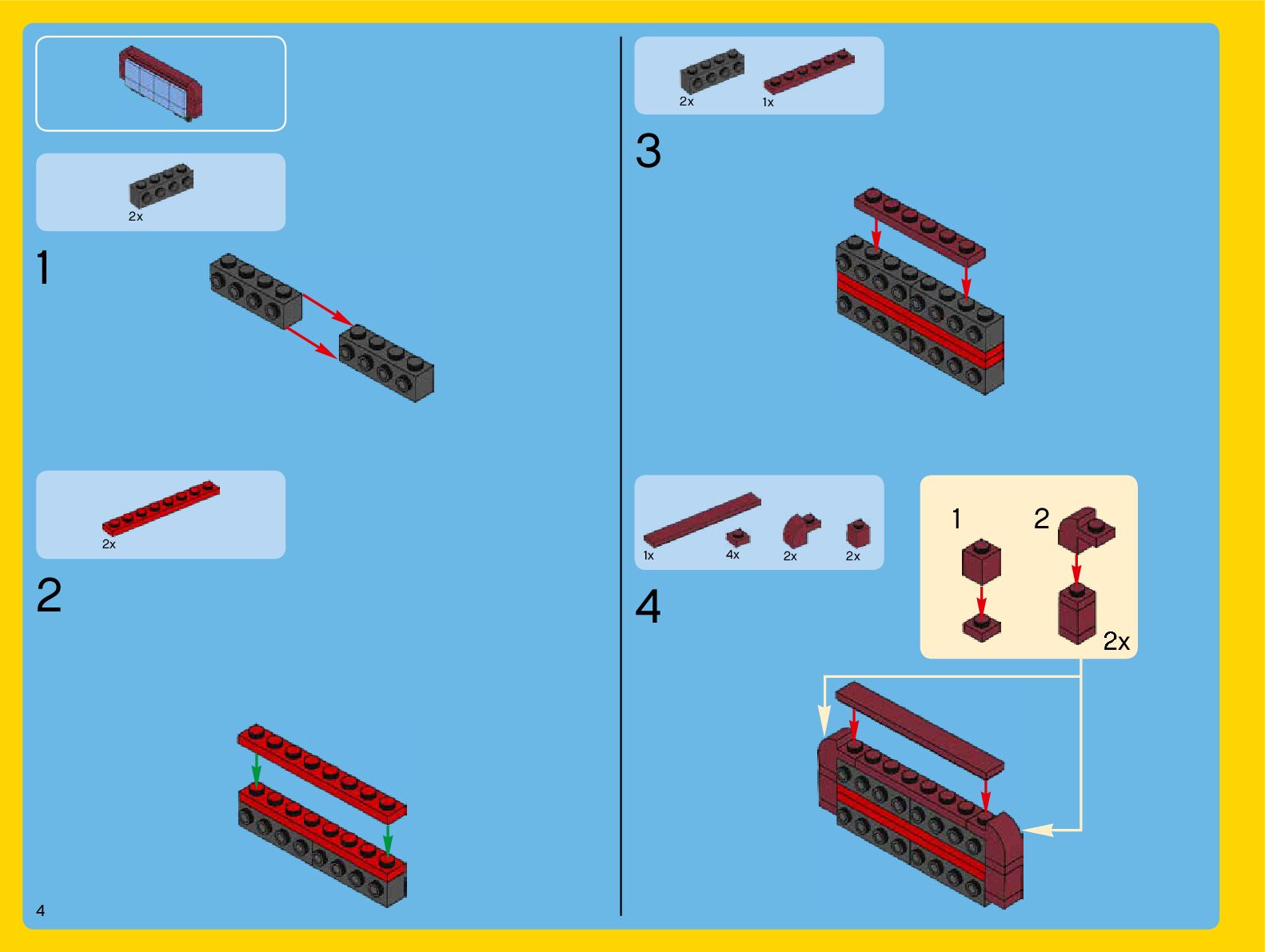 2x

1

2x

2

4

2x 1x

3

1x 4x 2x 2x

4

1 2

2x