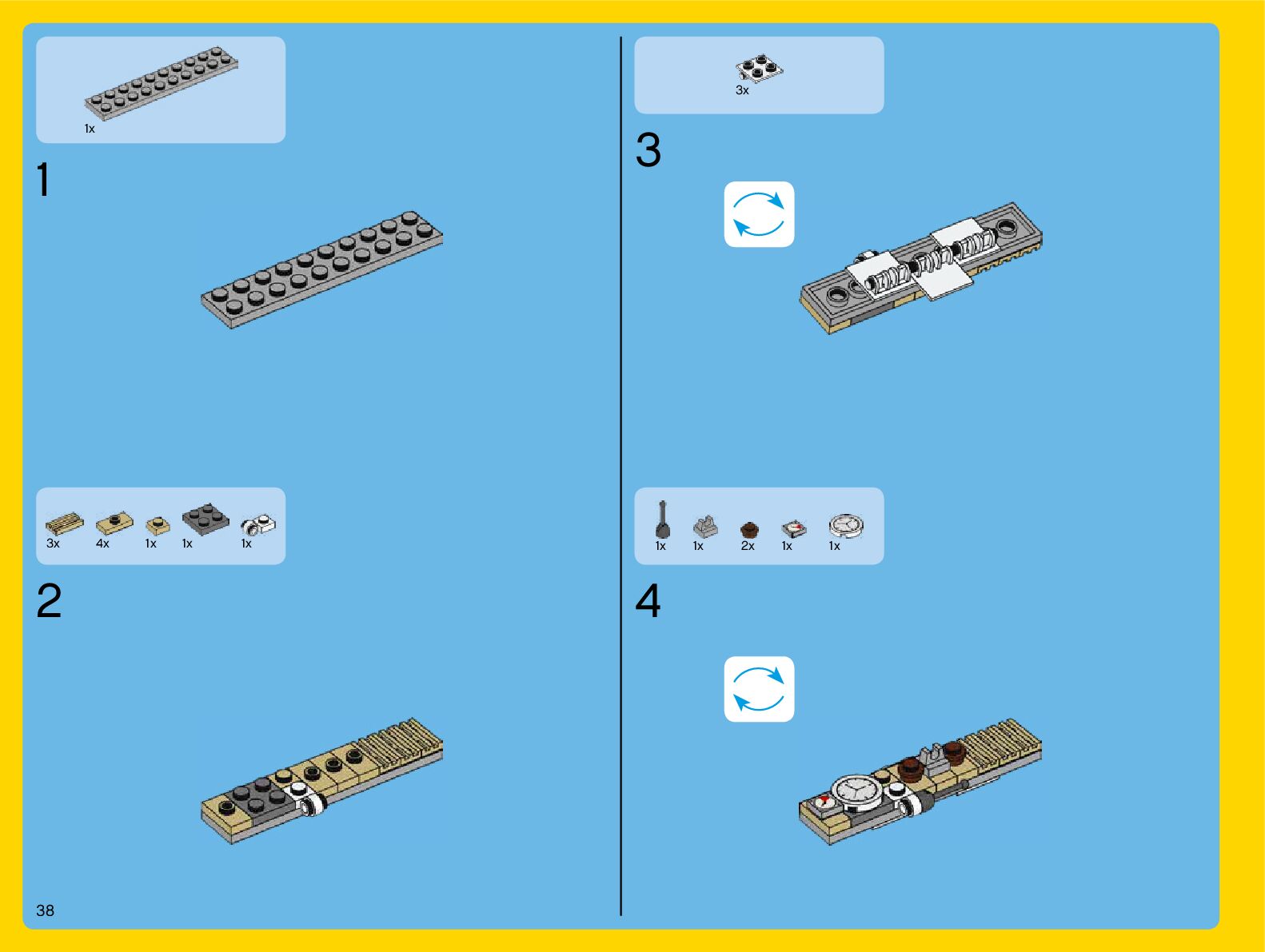 1x

1

3x 4x 1x 1x 1x

2

38

3x

3

1x 1x 2x 1x 1x

4