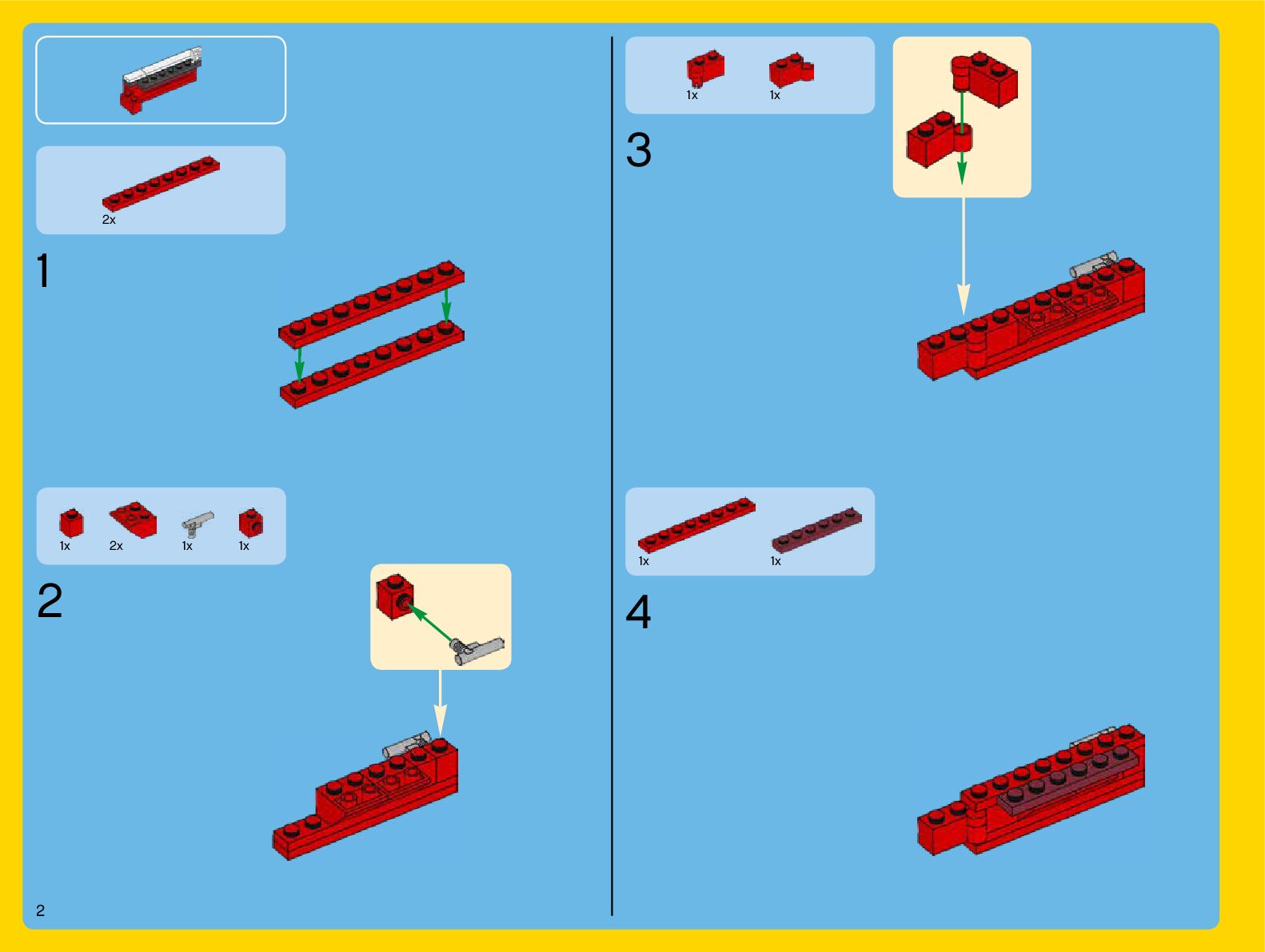 2x

1

1x 2x 1x 1x

2

1x 1x

3

1x 1x

4

2